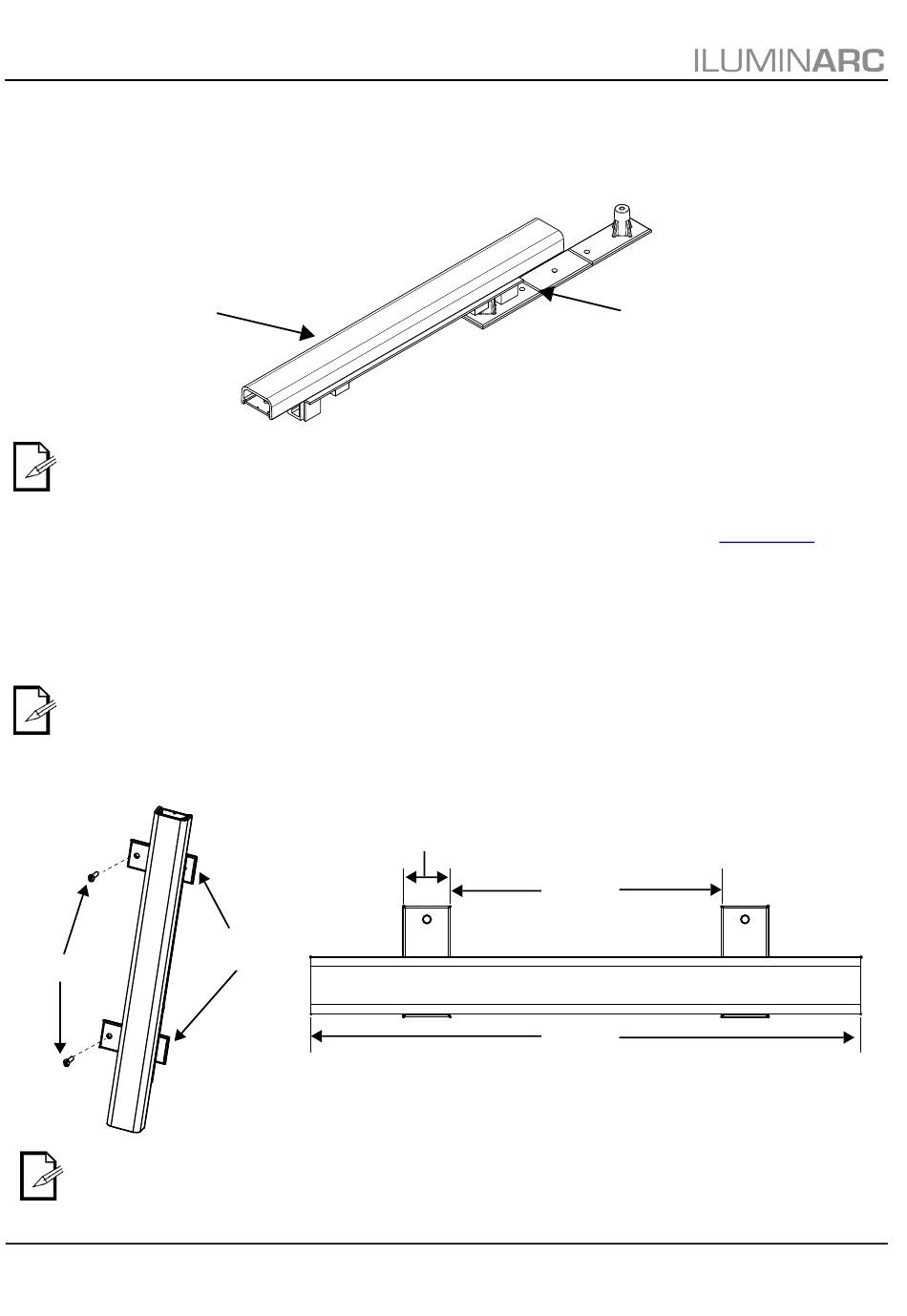 ILUMINARC