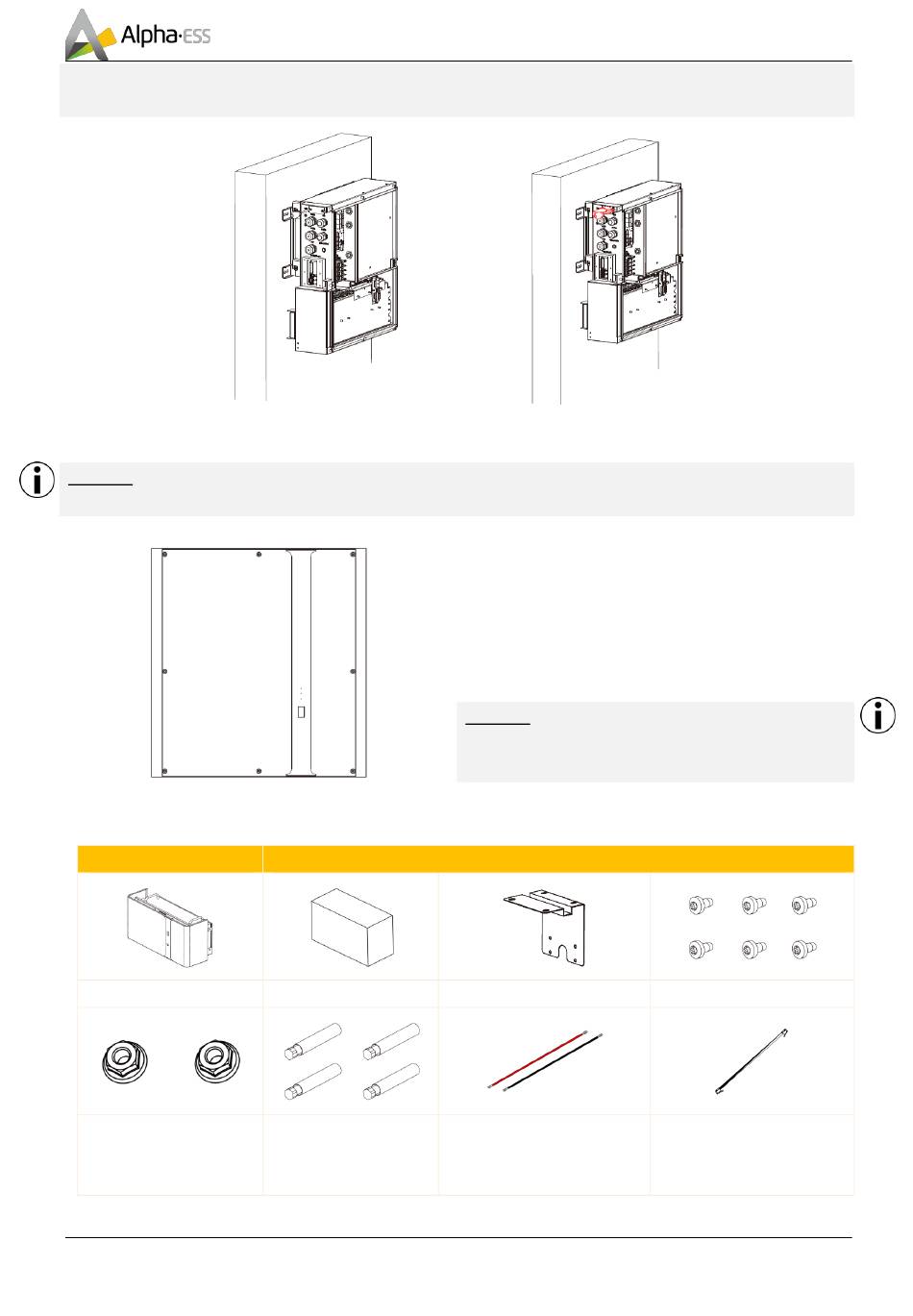 Alpha·ESS