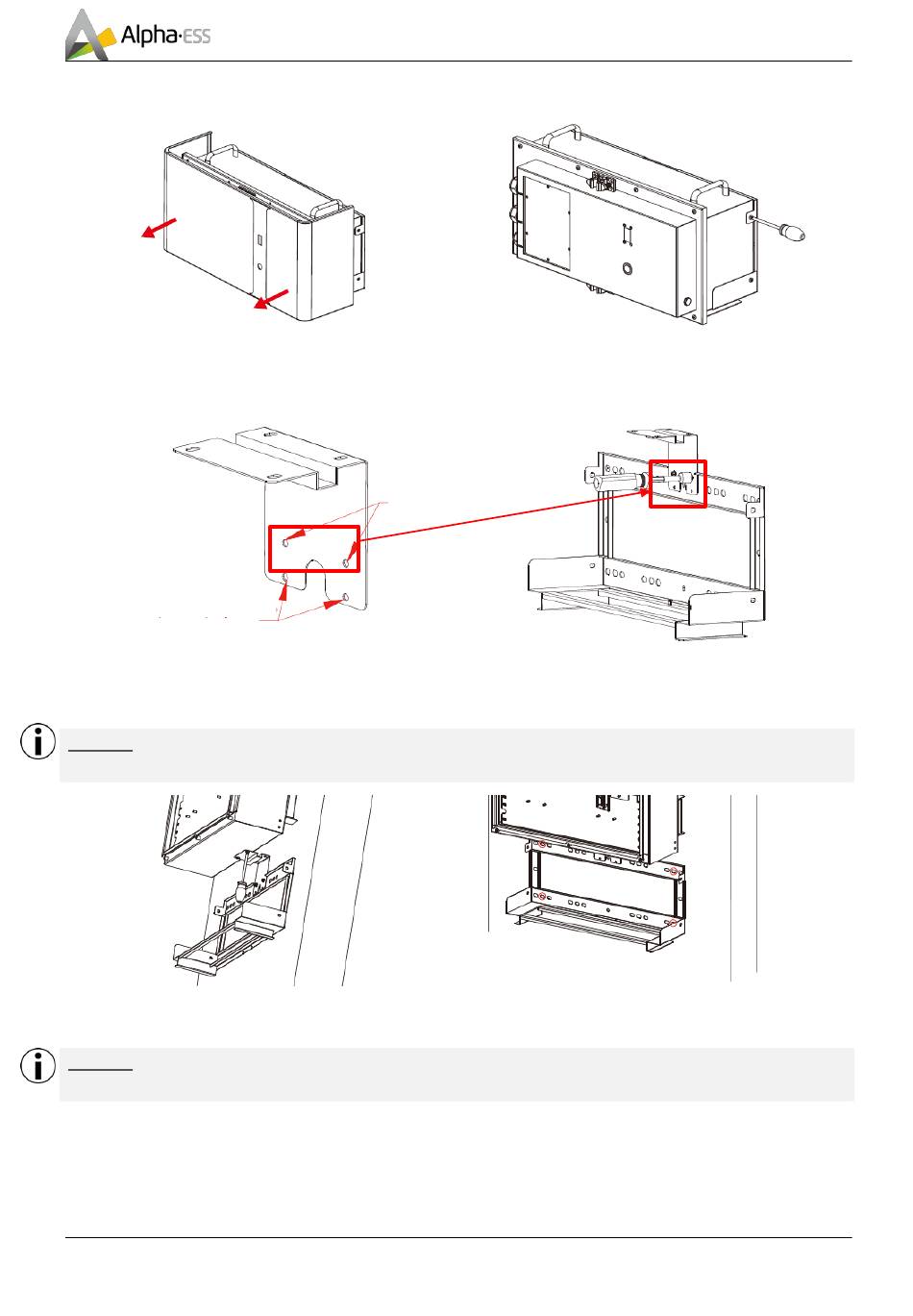 Alpha·ESS