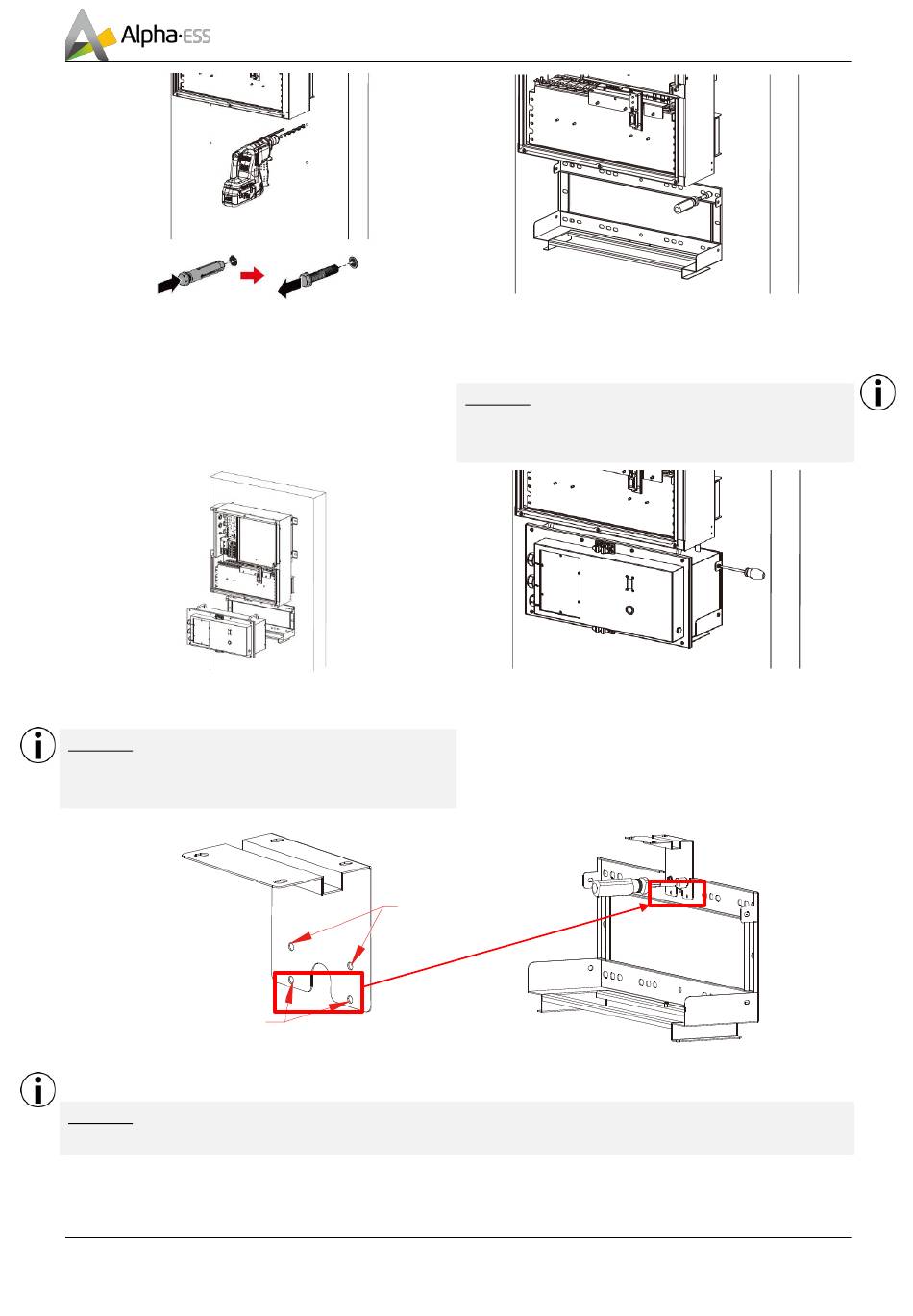 Alpha·ESS