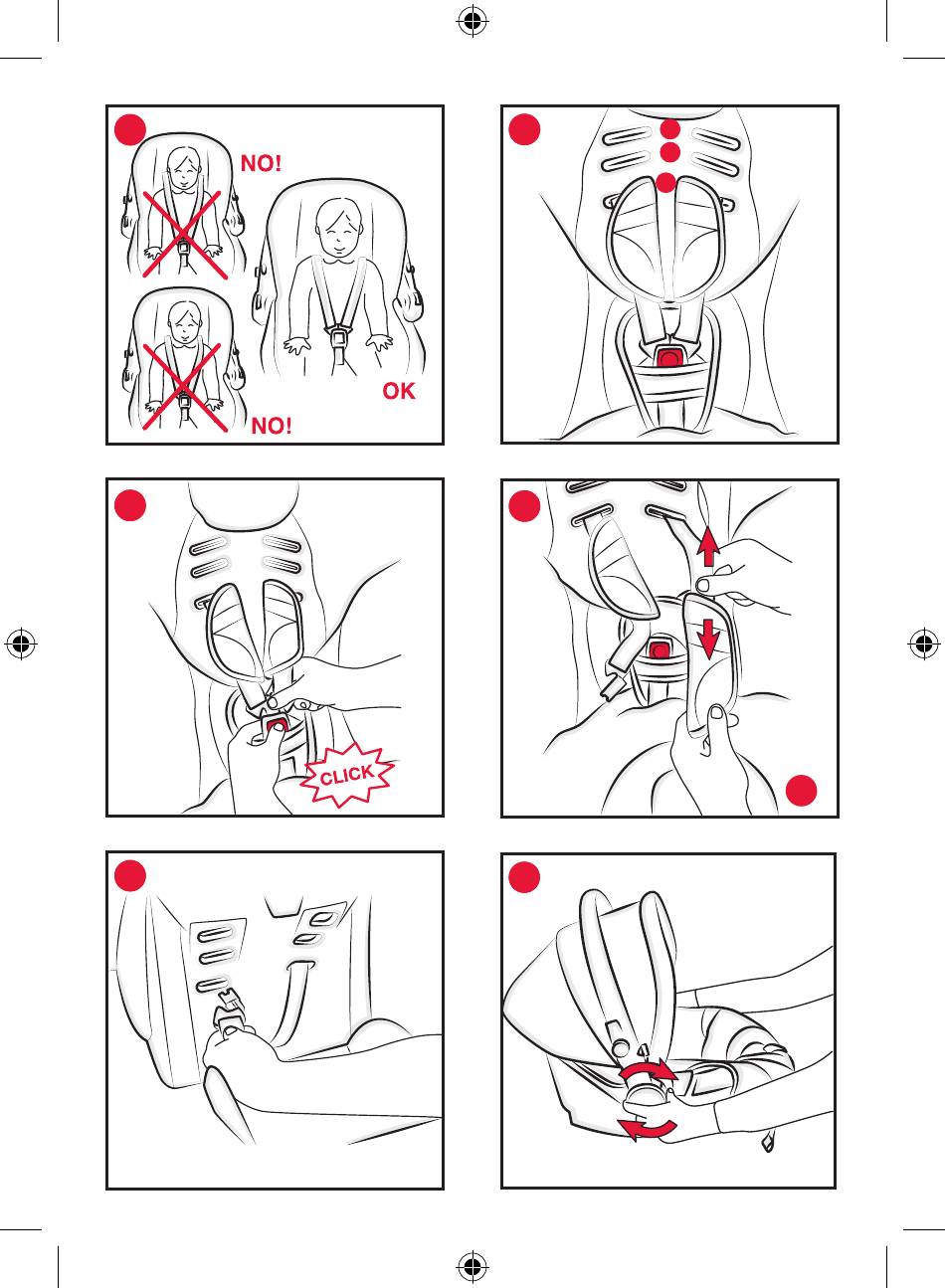 NO!

OK

NO!

CLICK