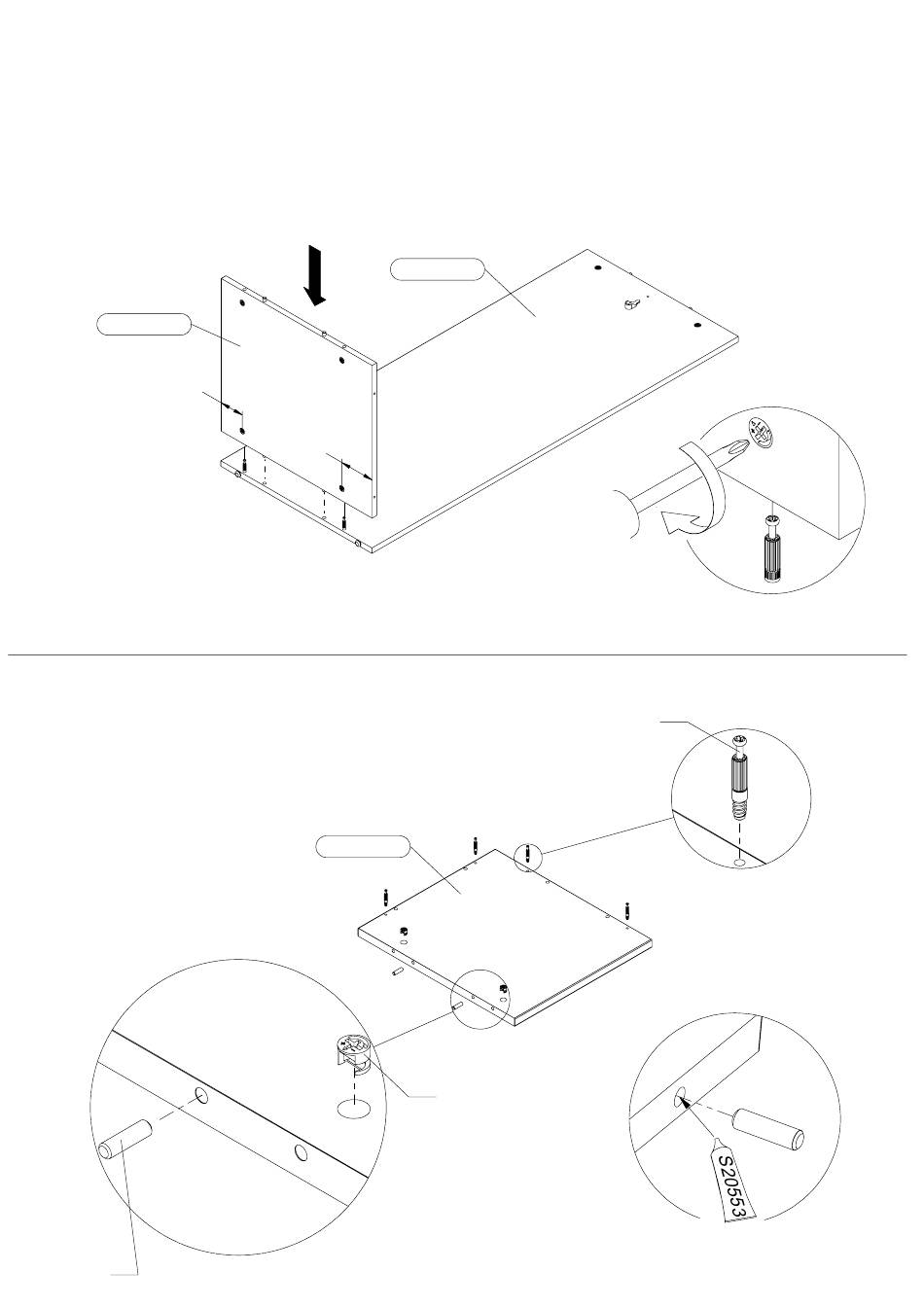 S20553