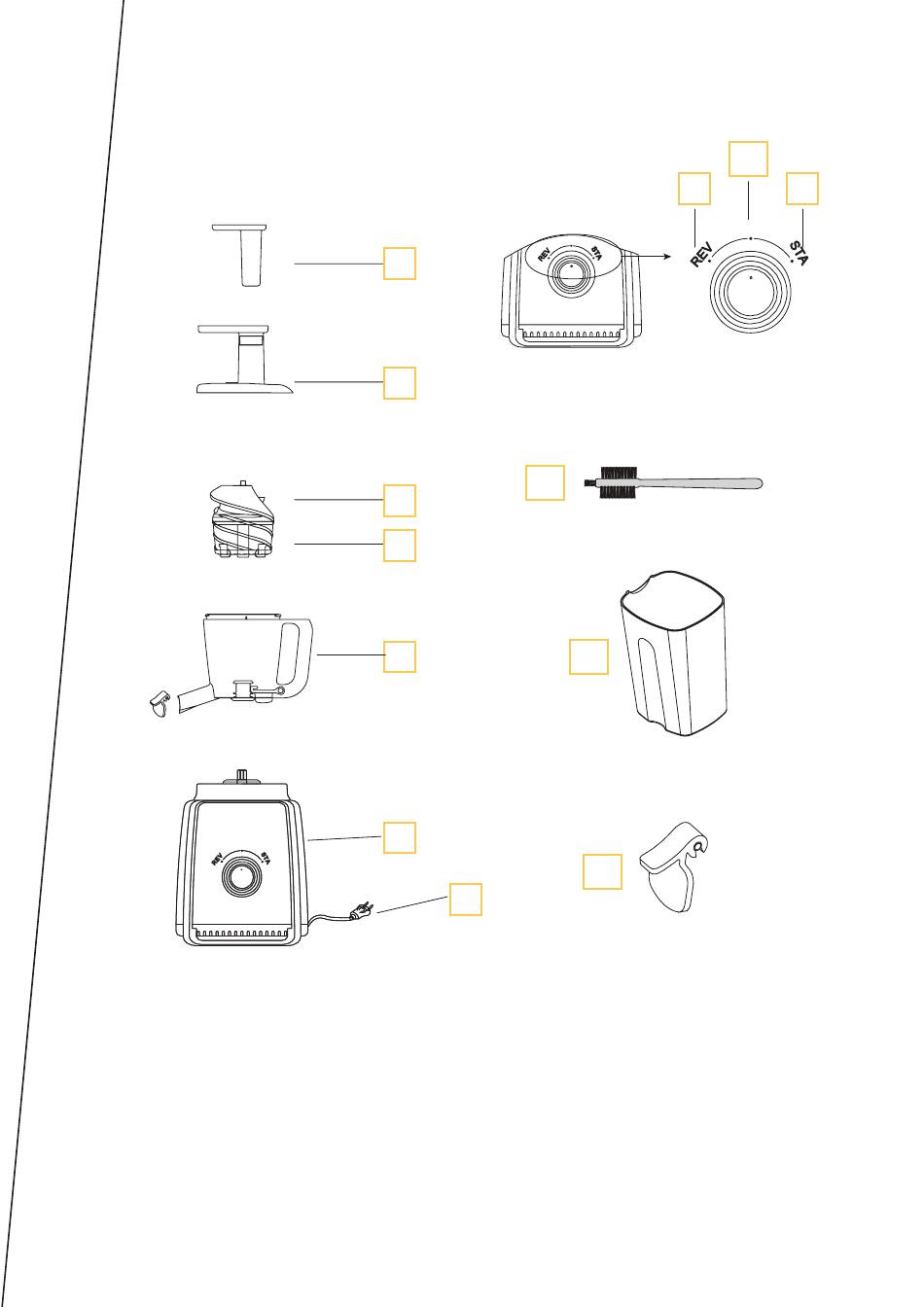 REV
STA
REV
STA
REV
STA