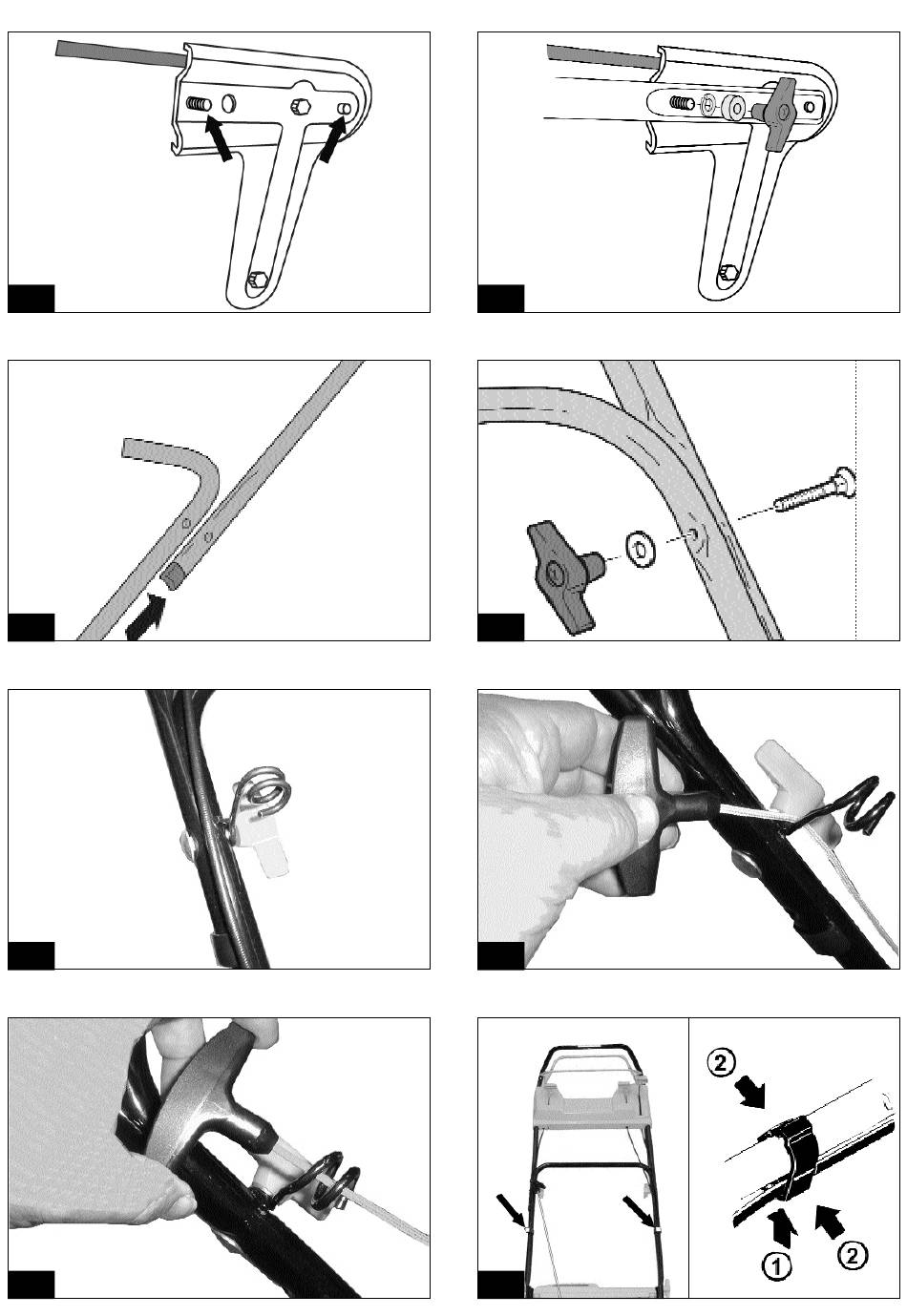 2
1
2