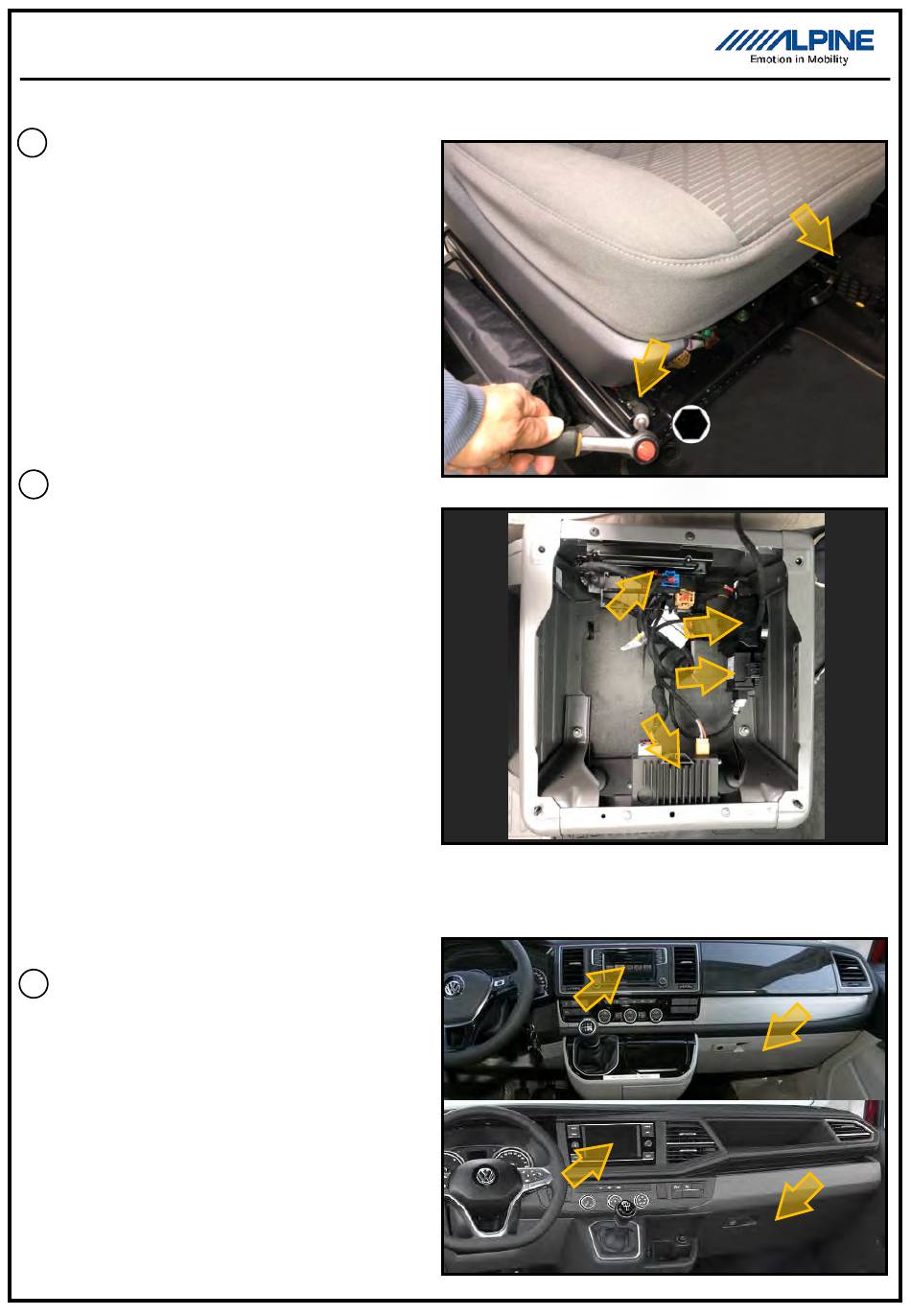 ALPINE
Emotion in Mobility