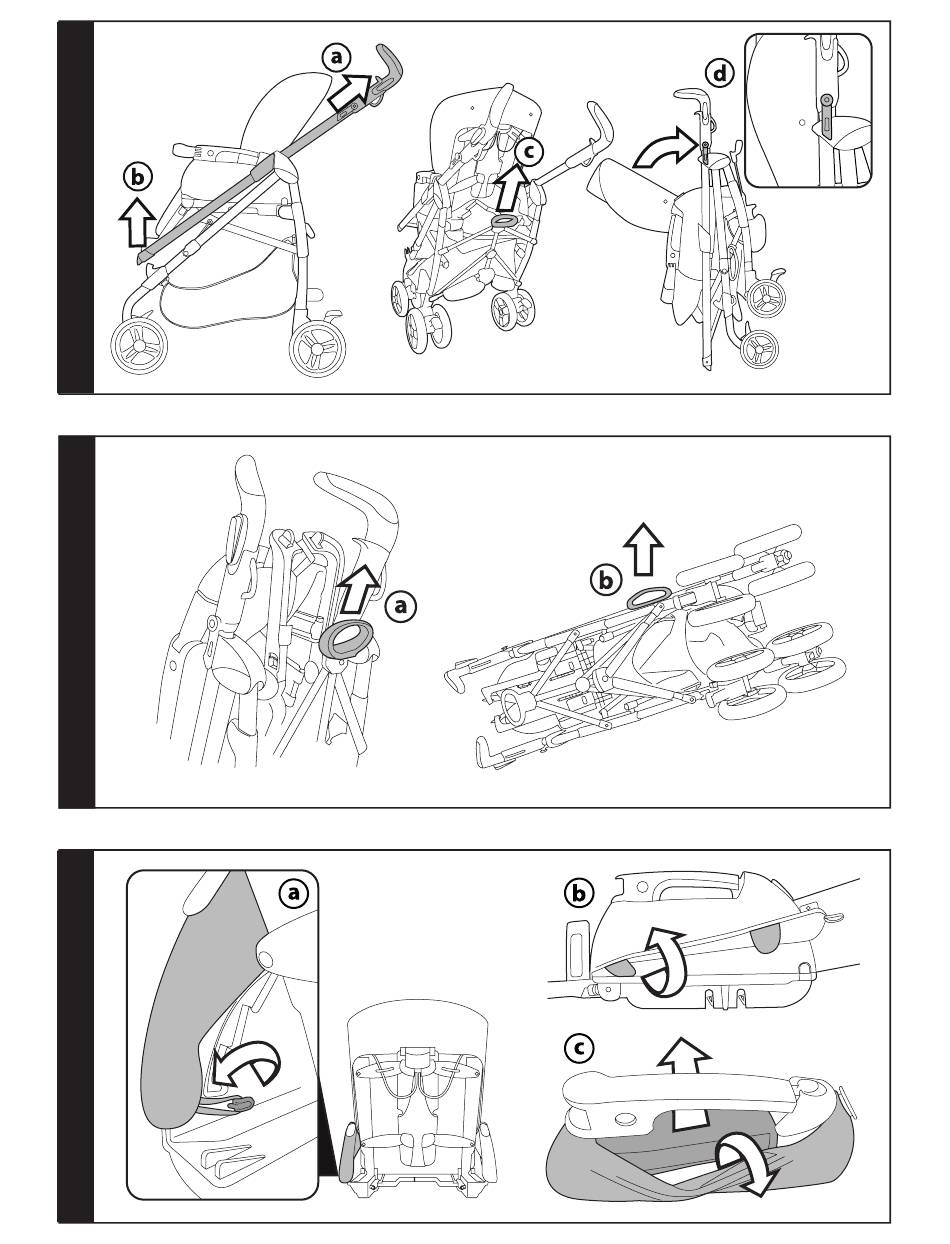 a
b
c
d

a
b

a
b
c