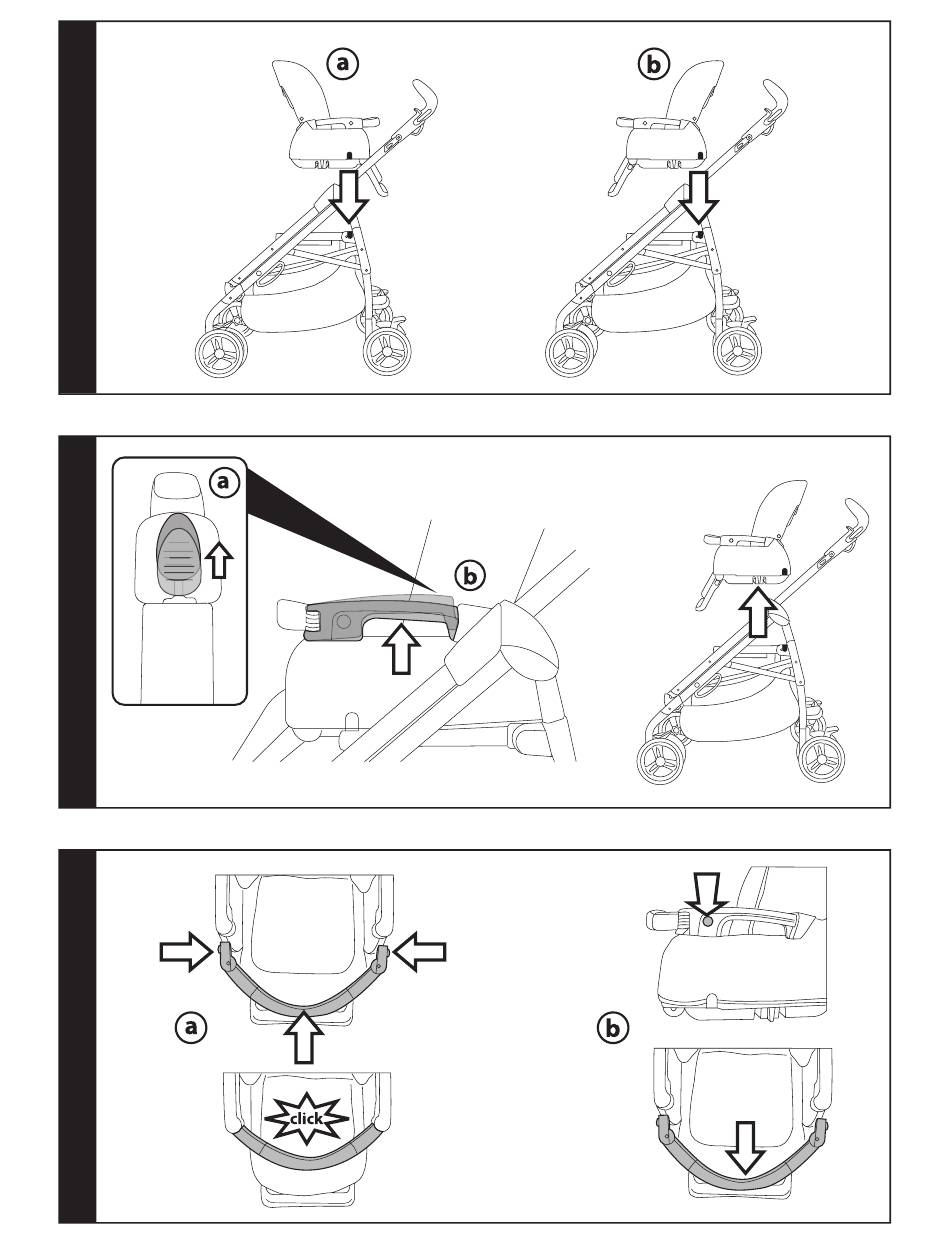 a
b

a
b

a
click
b