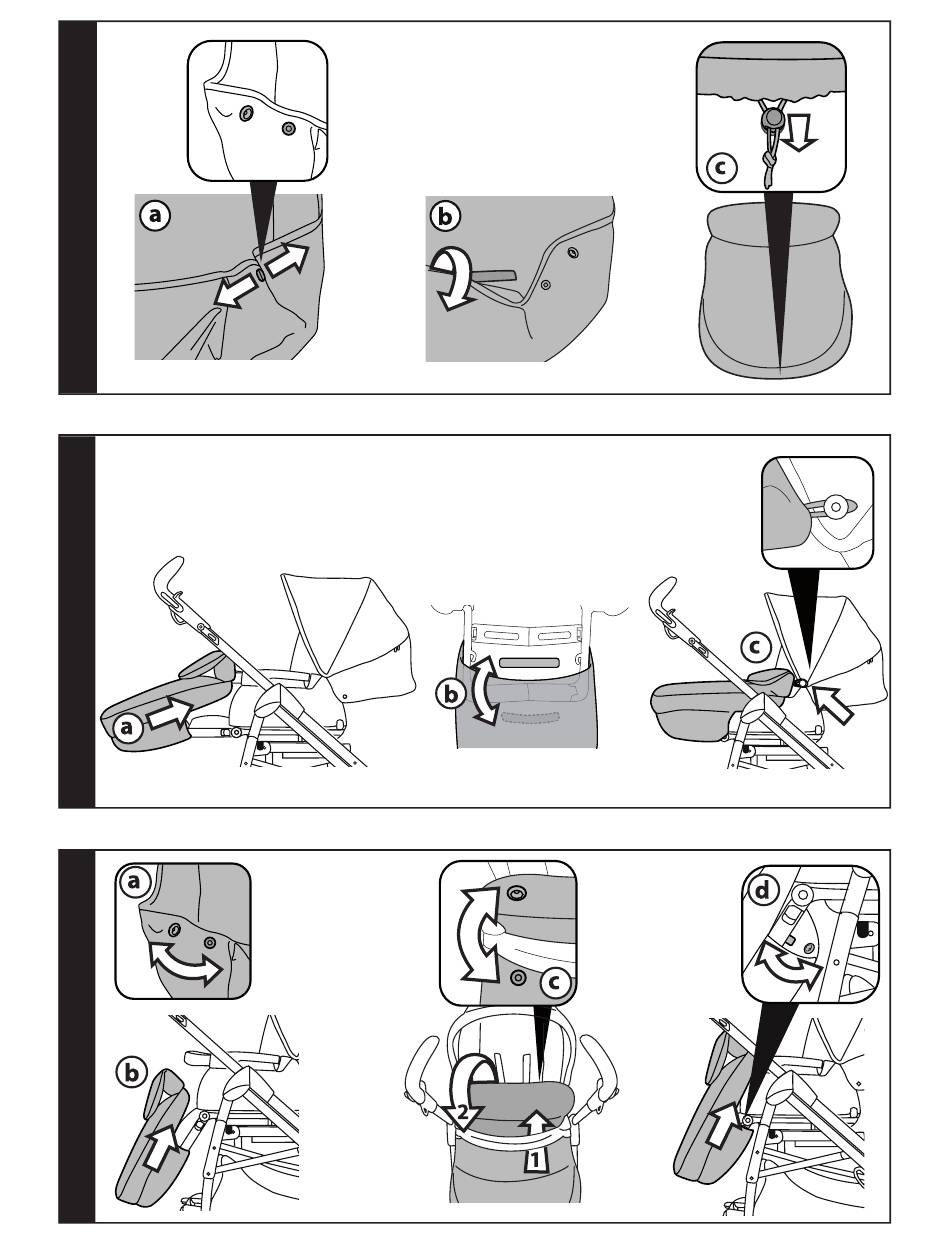 a

b

c

a

b

c

a

b

c

2

1

d