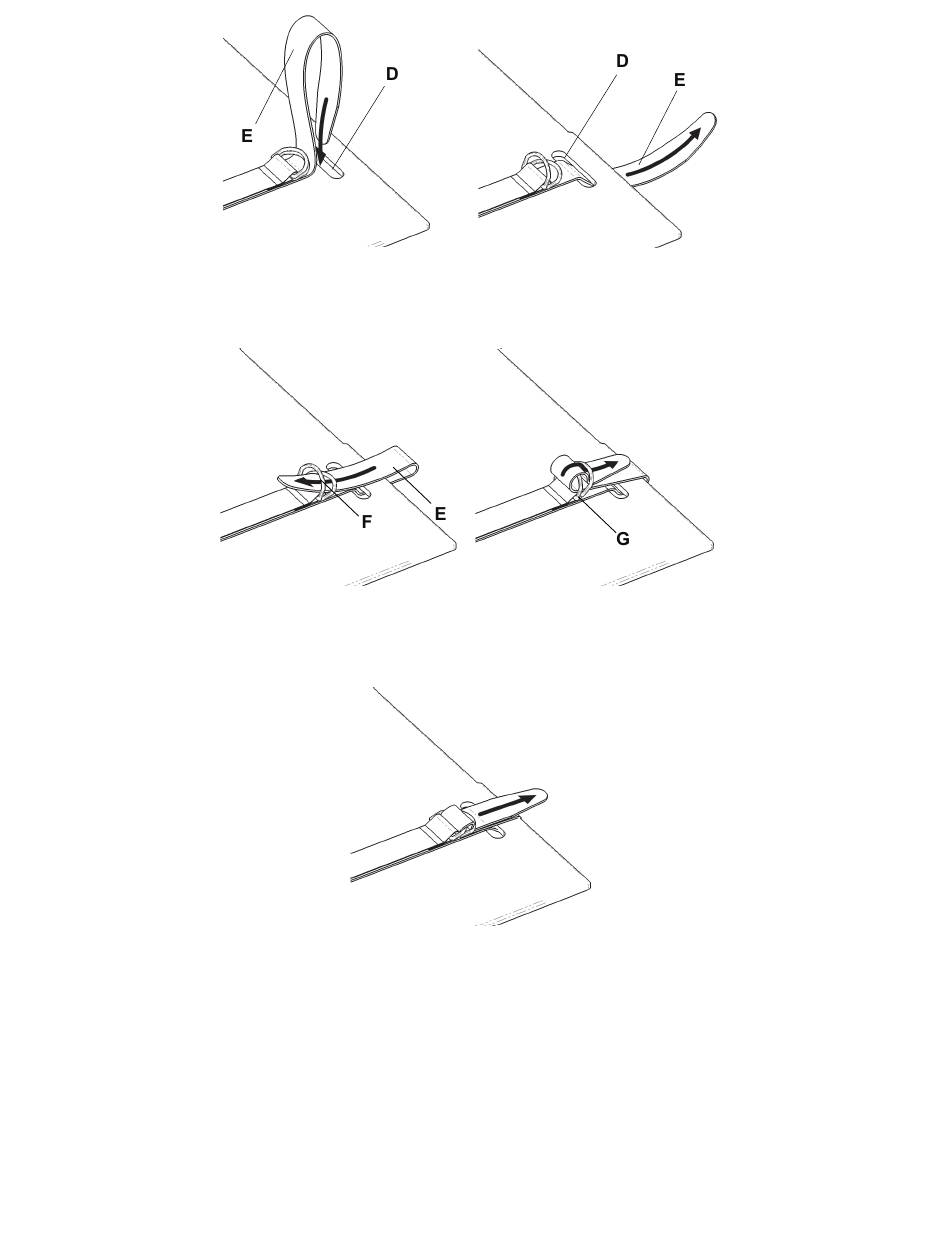 E
D
D
E
F
E
G