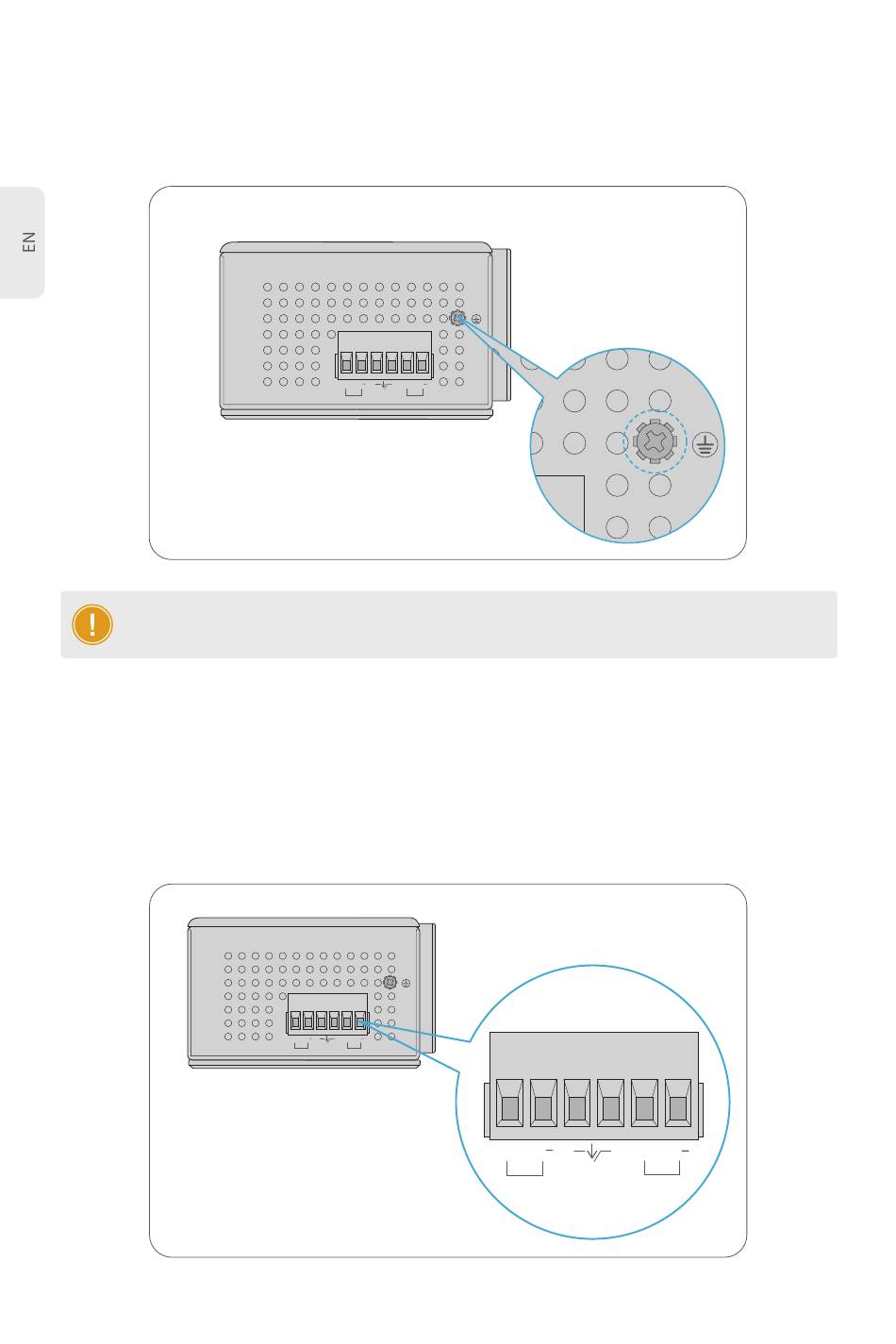 EN