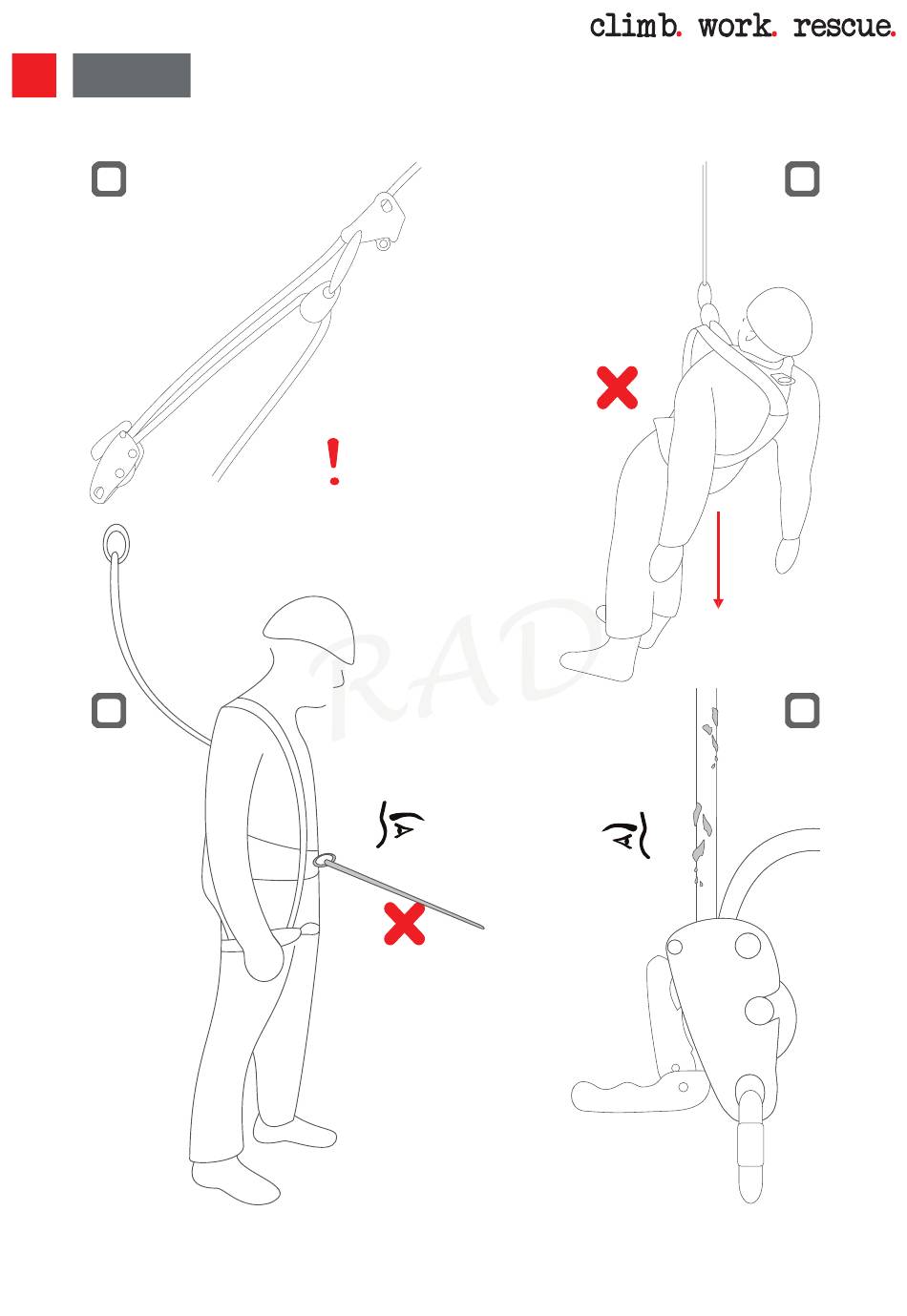 climb. work. rescue.

!

RAD