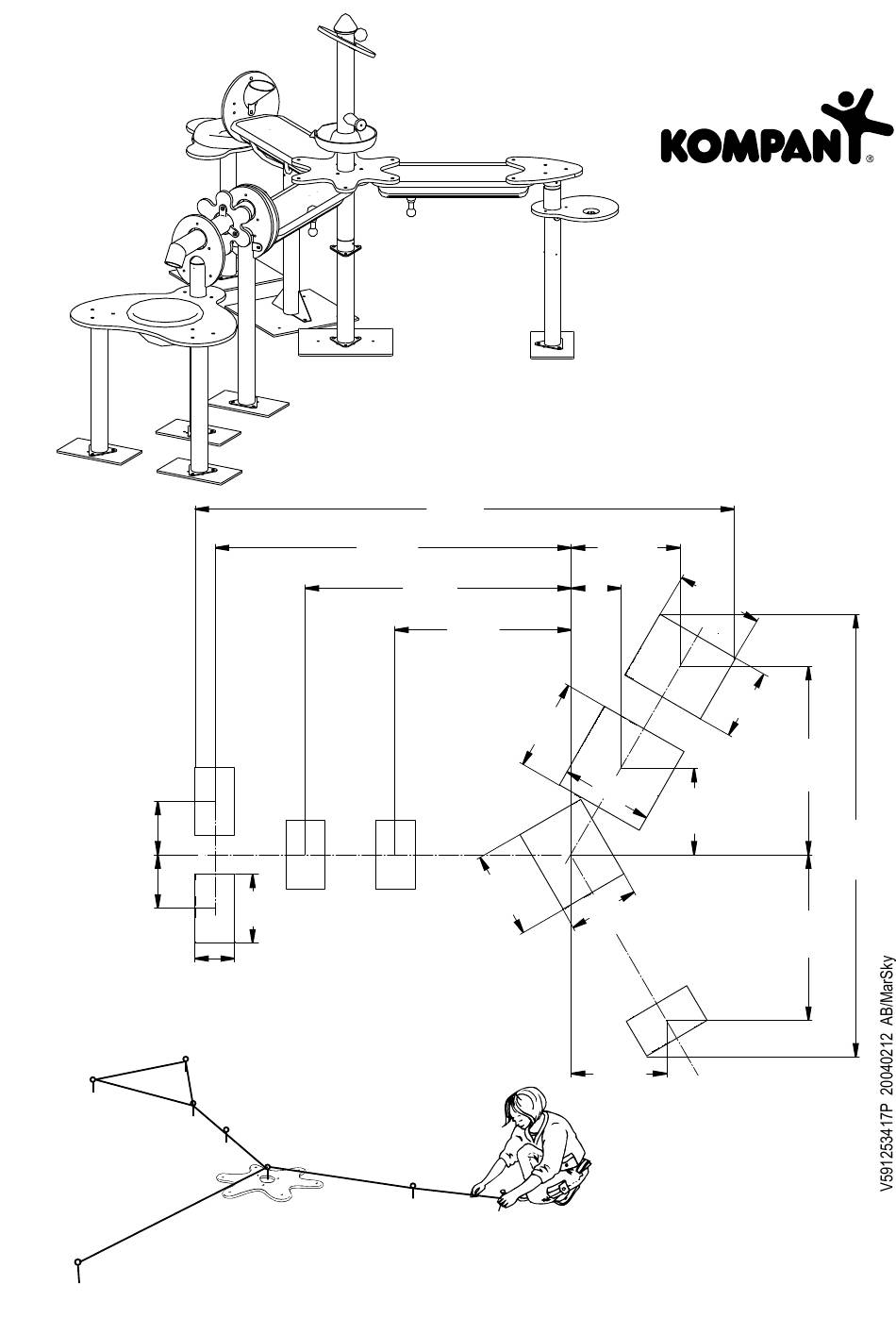 KOMPAN®

V591253417P 20040212 AB/MarSky