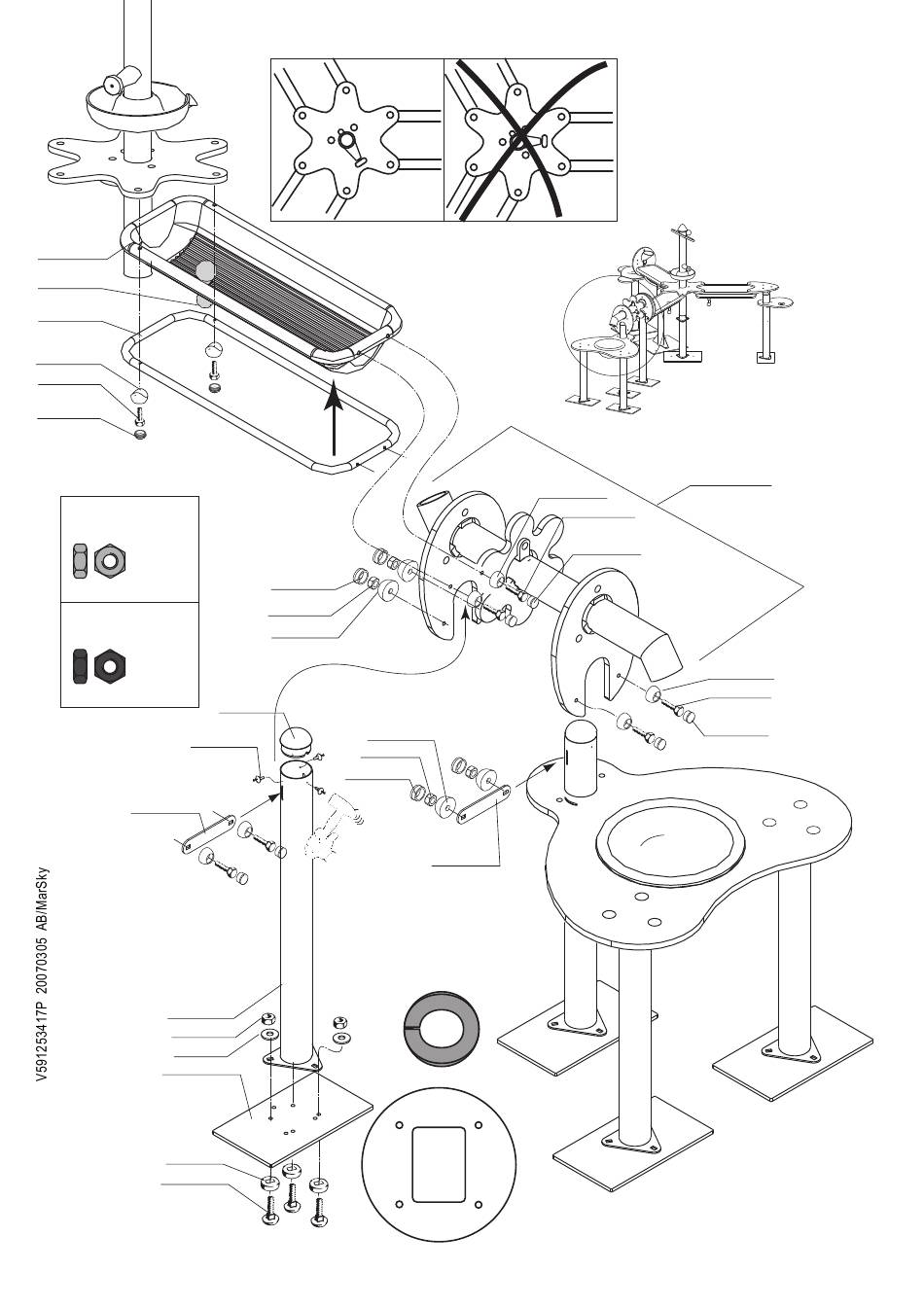 V59125341 7P 20070305 AB/MarSky