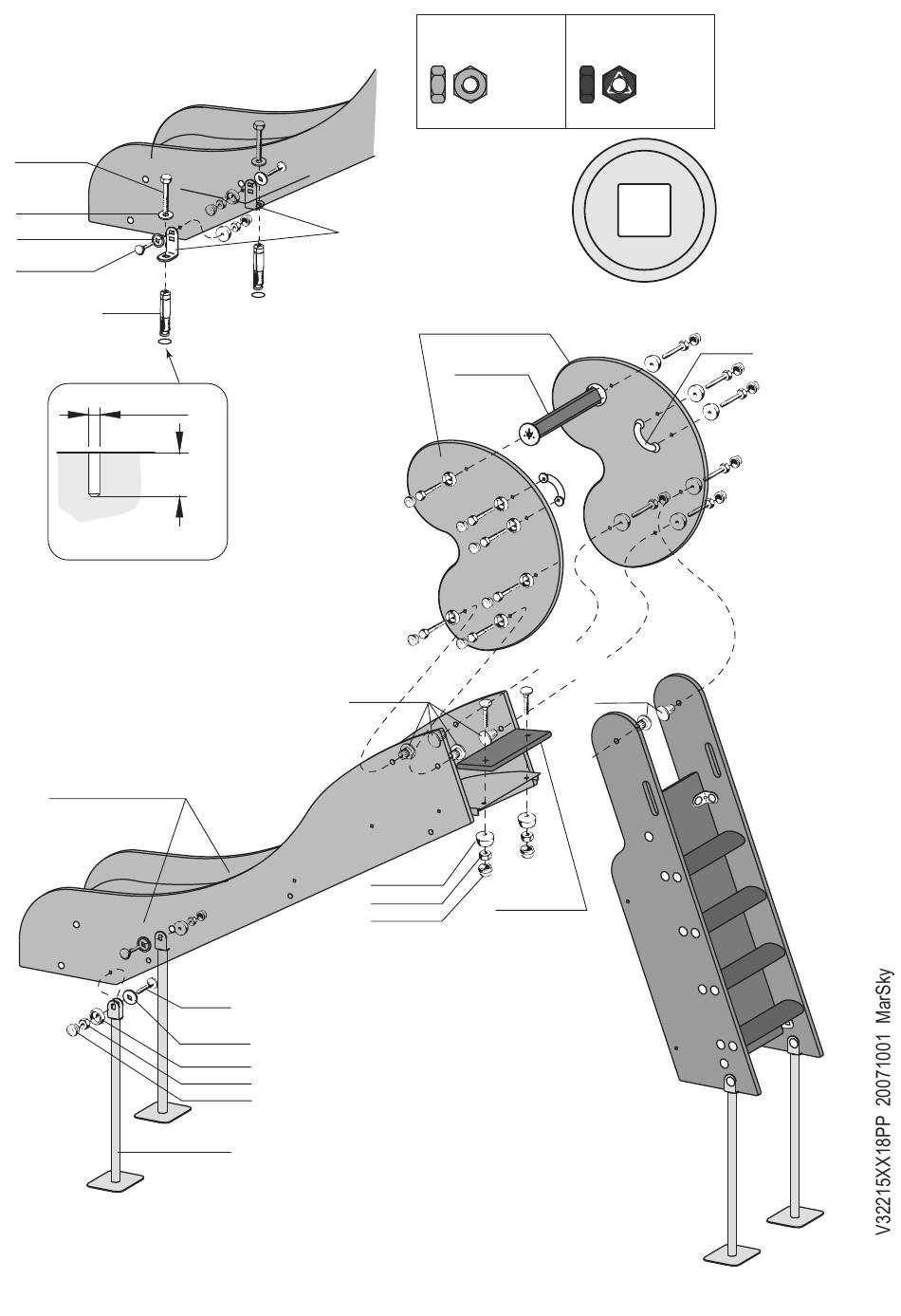 V32215XX18PP 20071001 MarSky