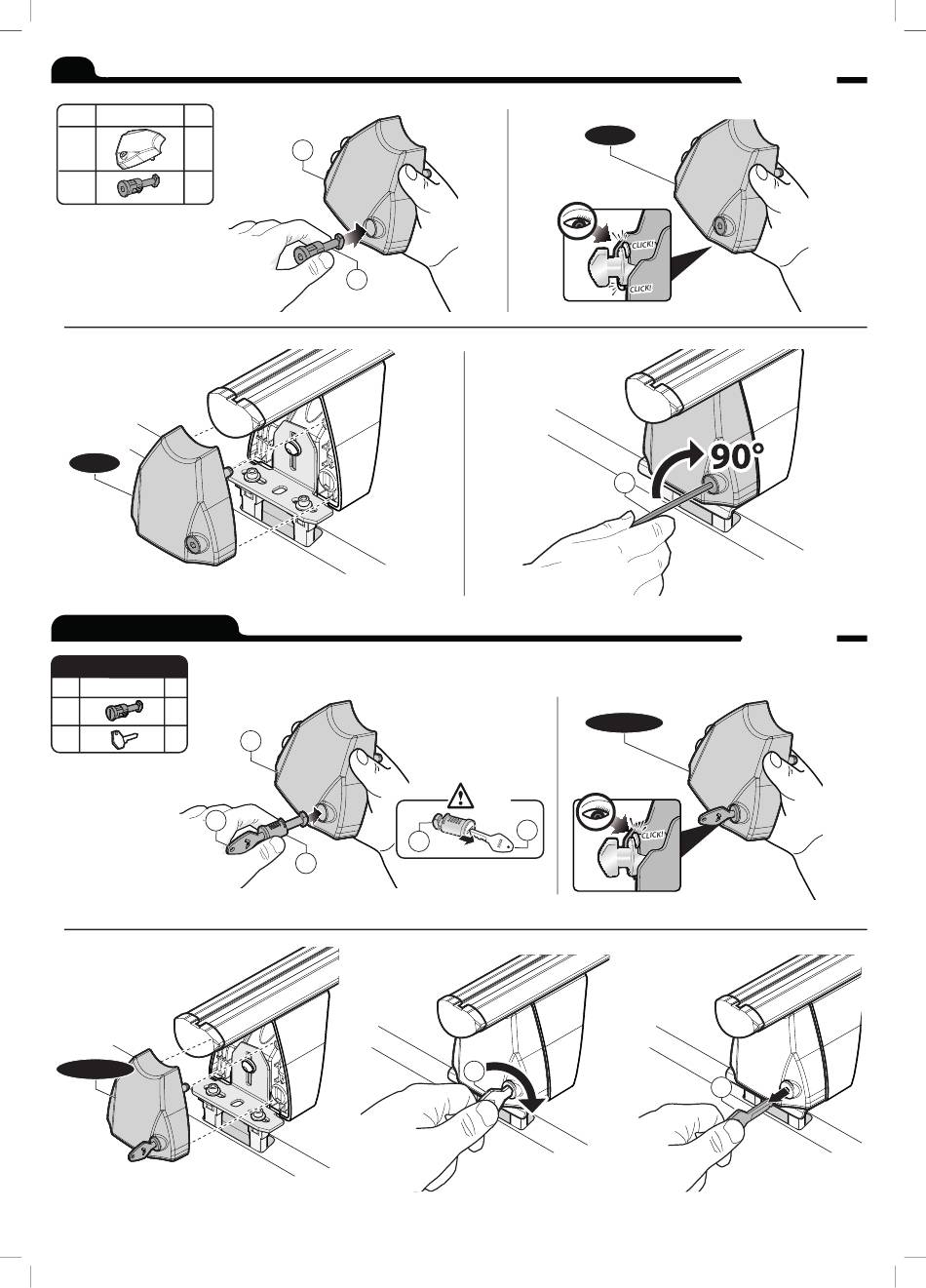 CLICK!
CLICK!
90°
CLICK!