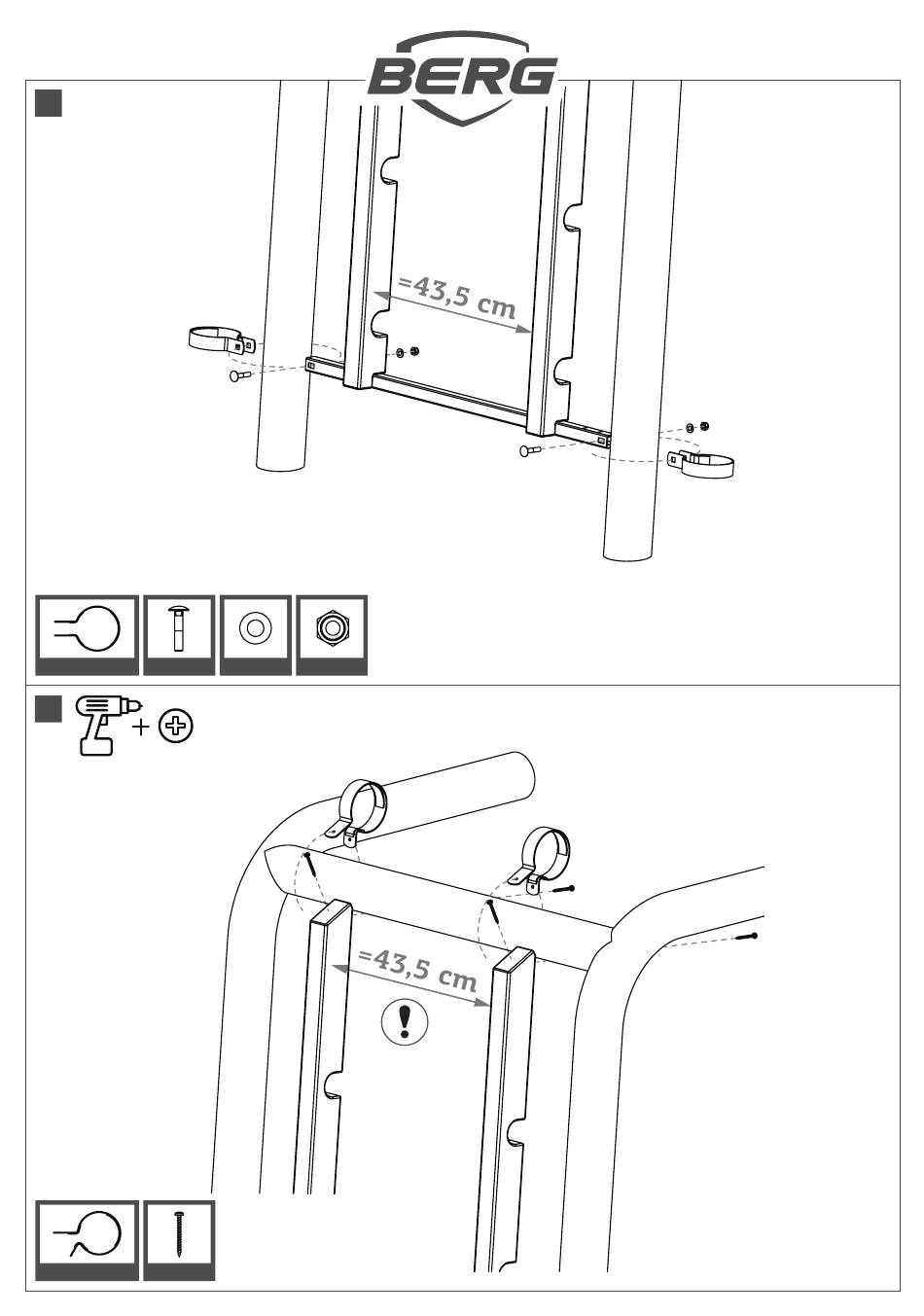 BERG

=43,5 cm

=43,5 cm