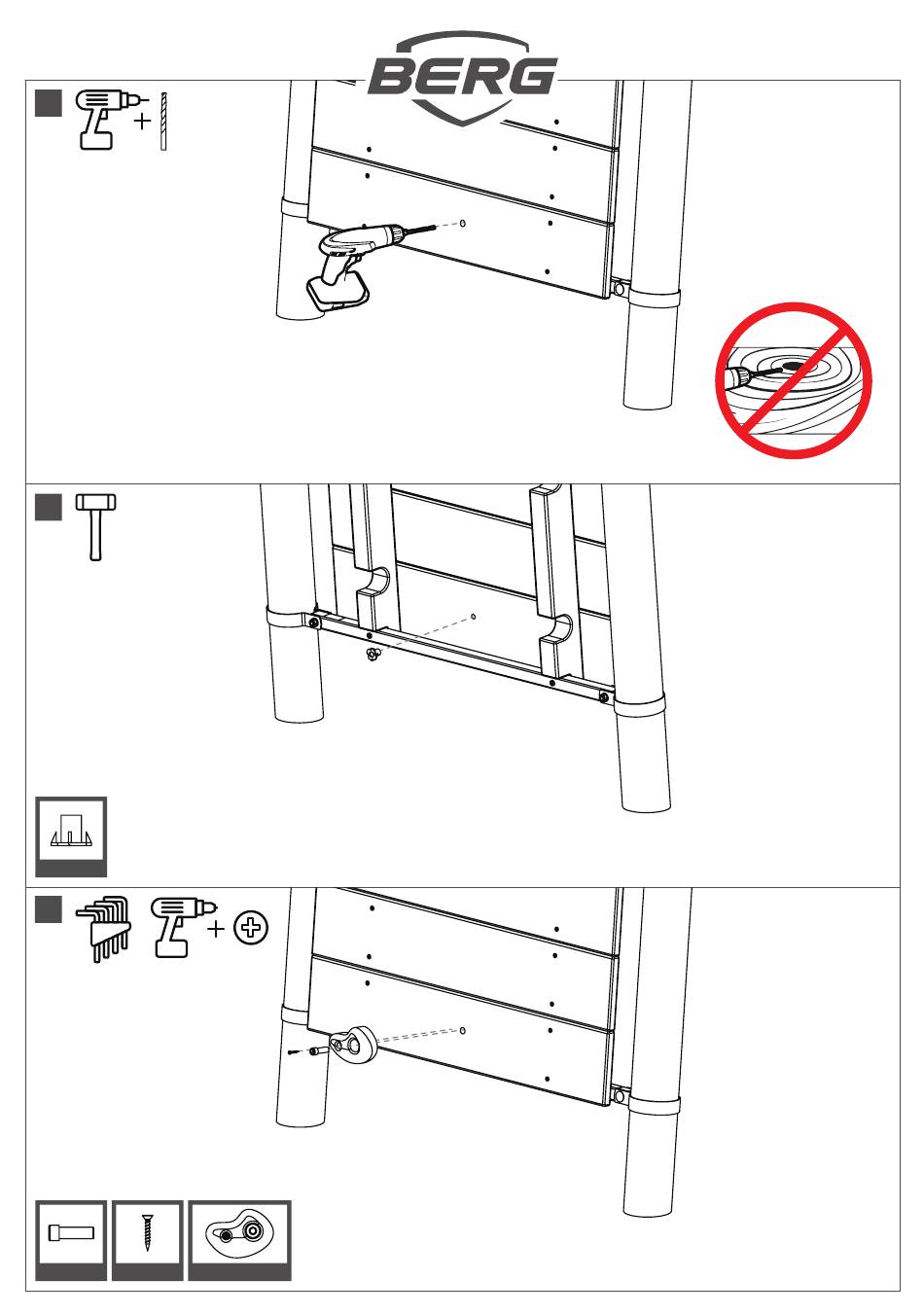 BERG