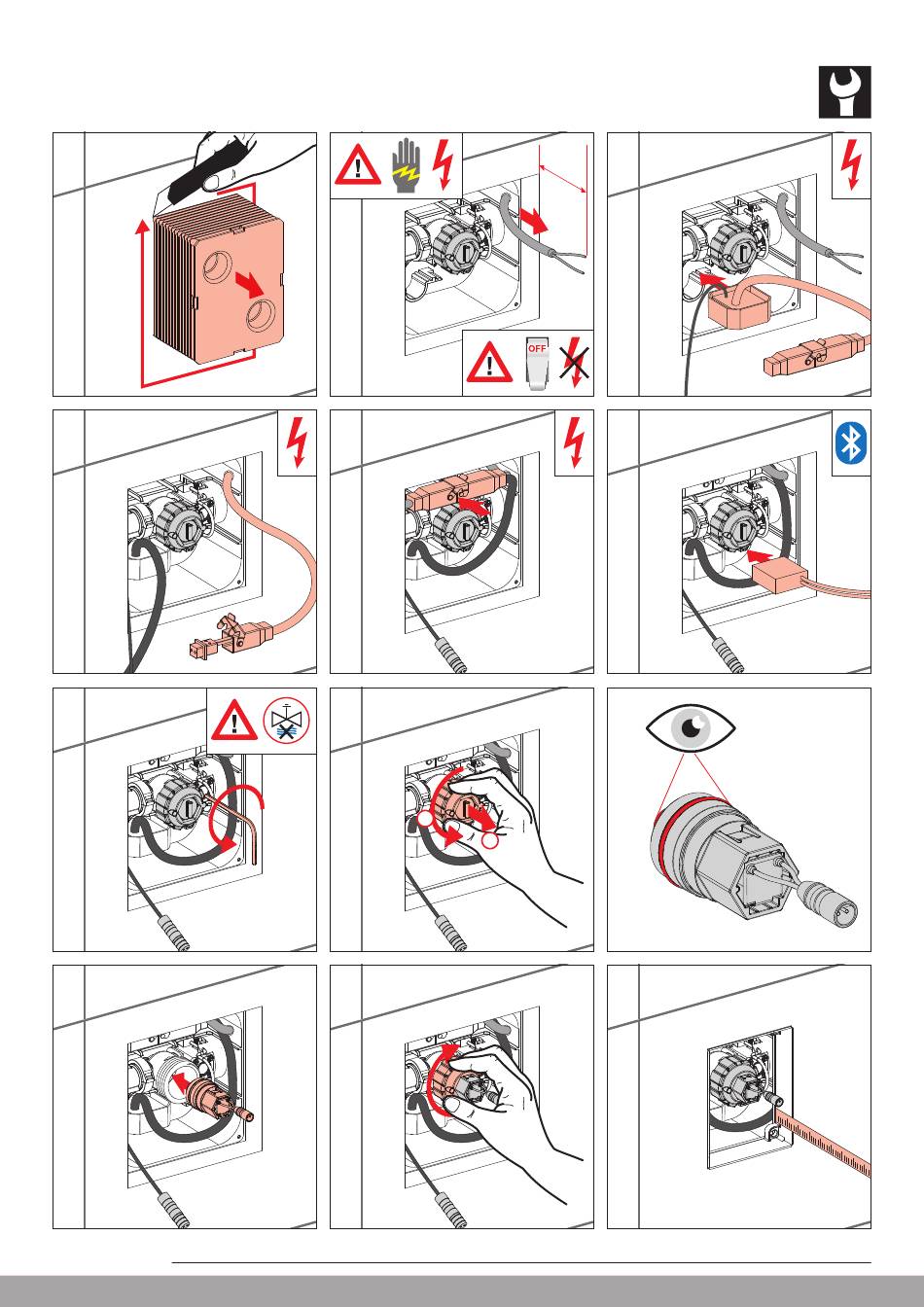 OFF