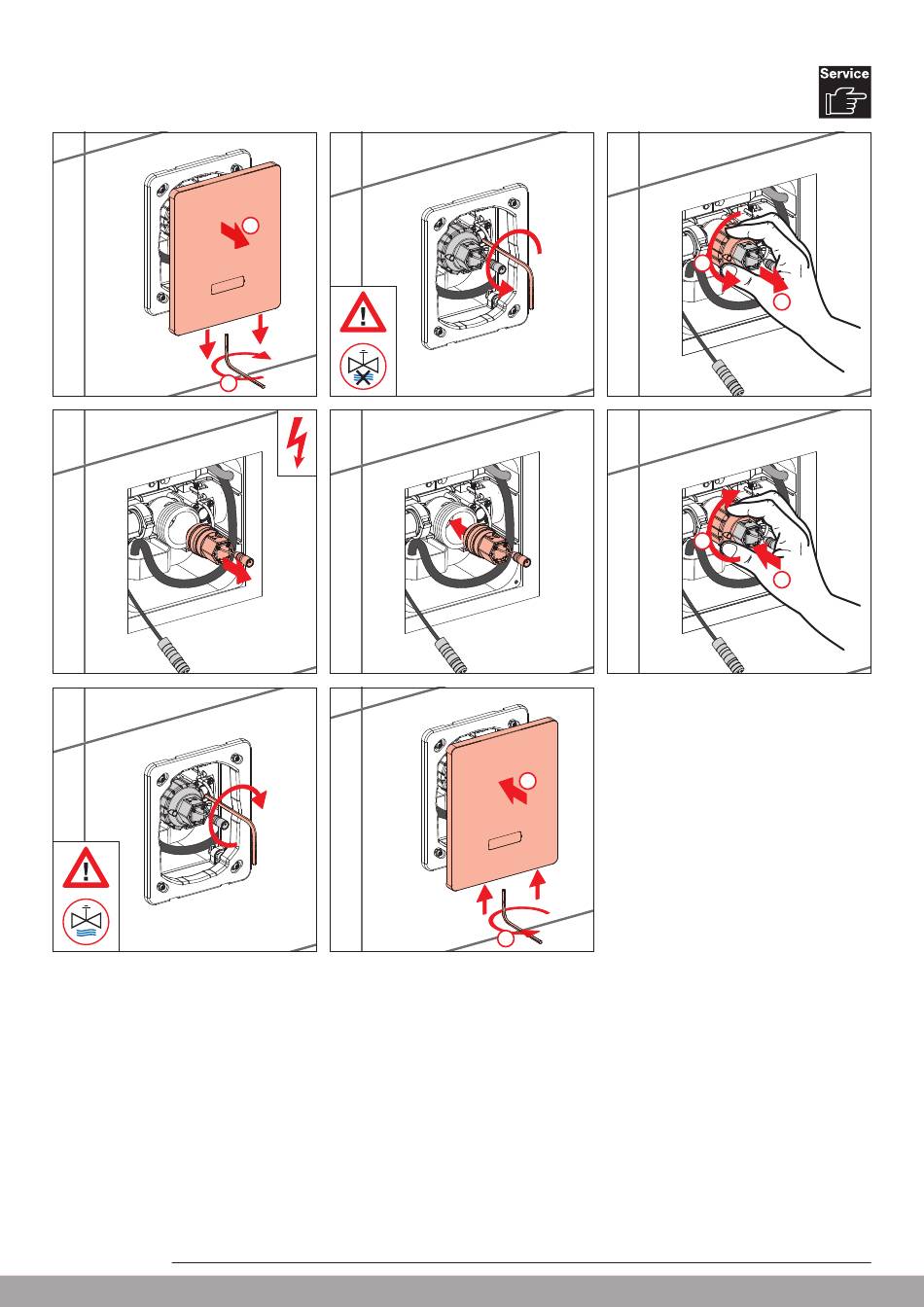 Service