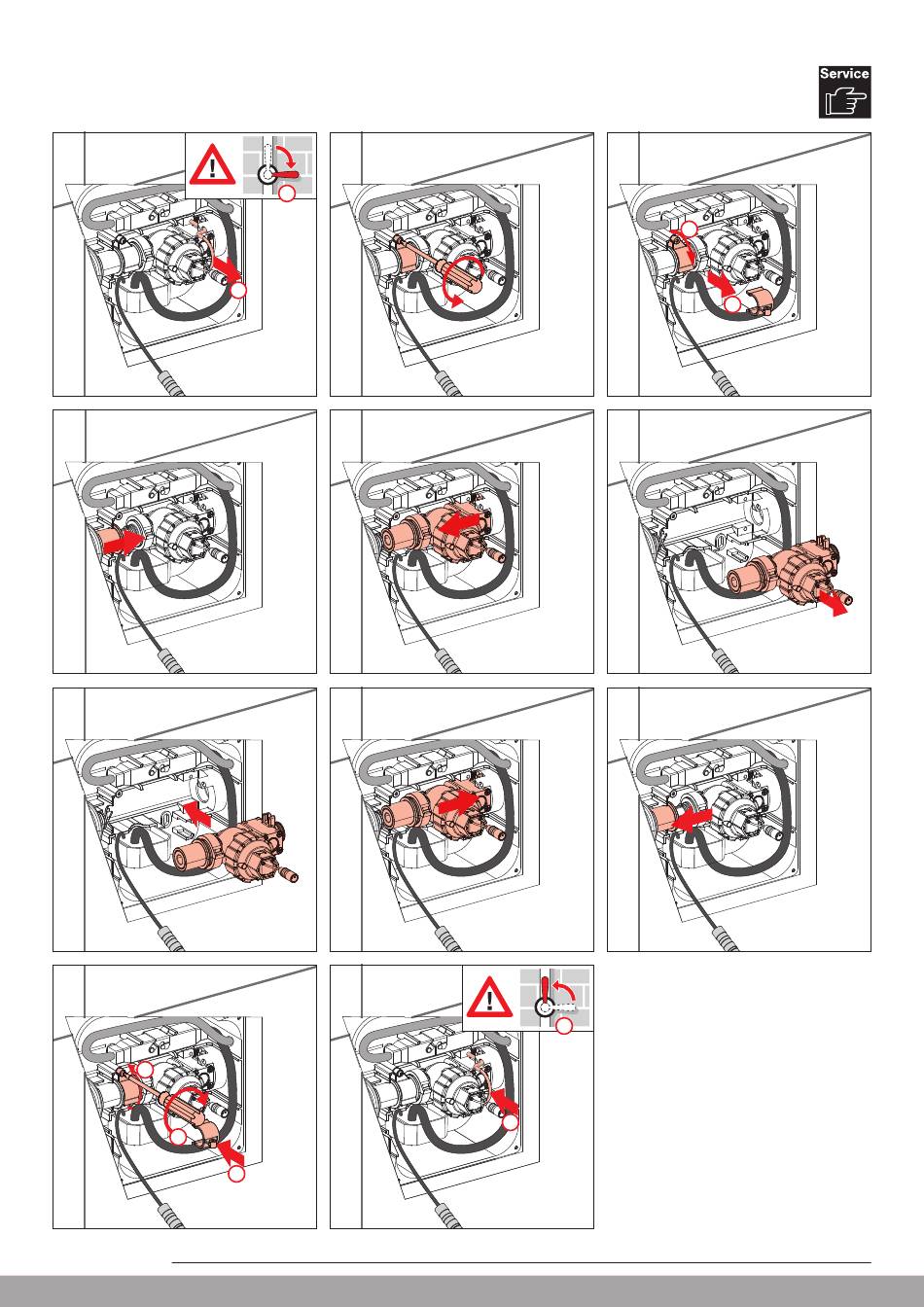 Service