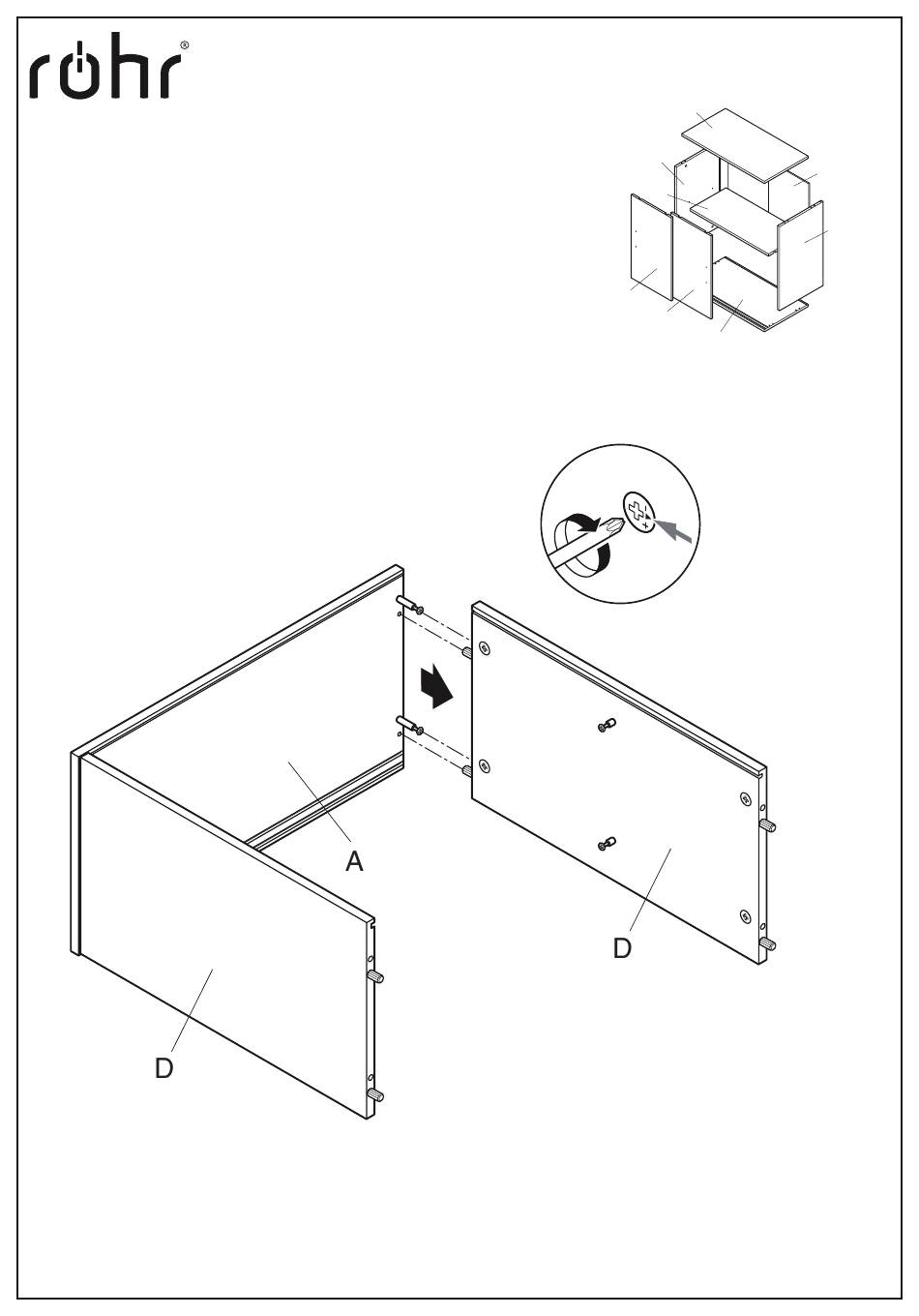 röhr®

A

D

D