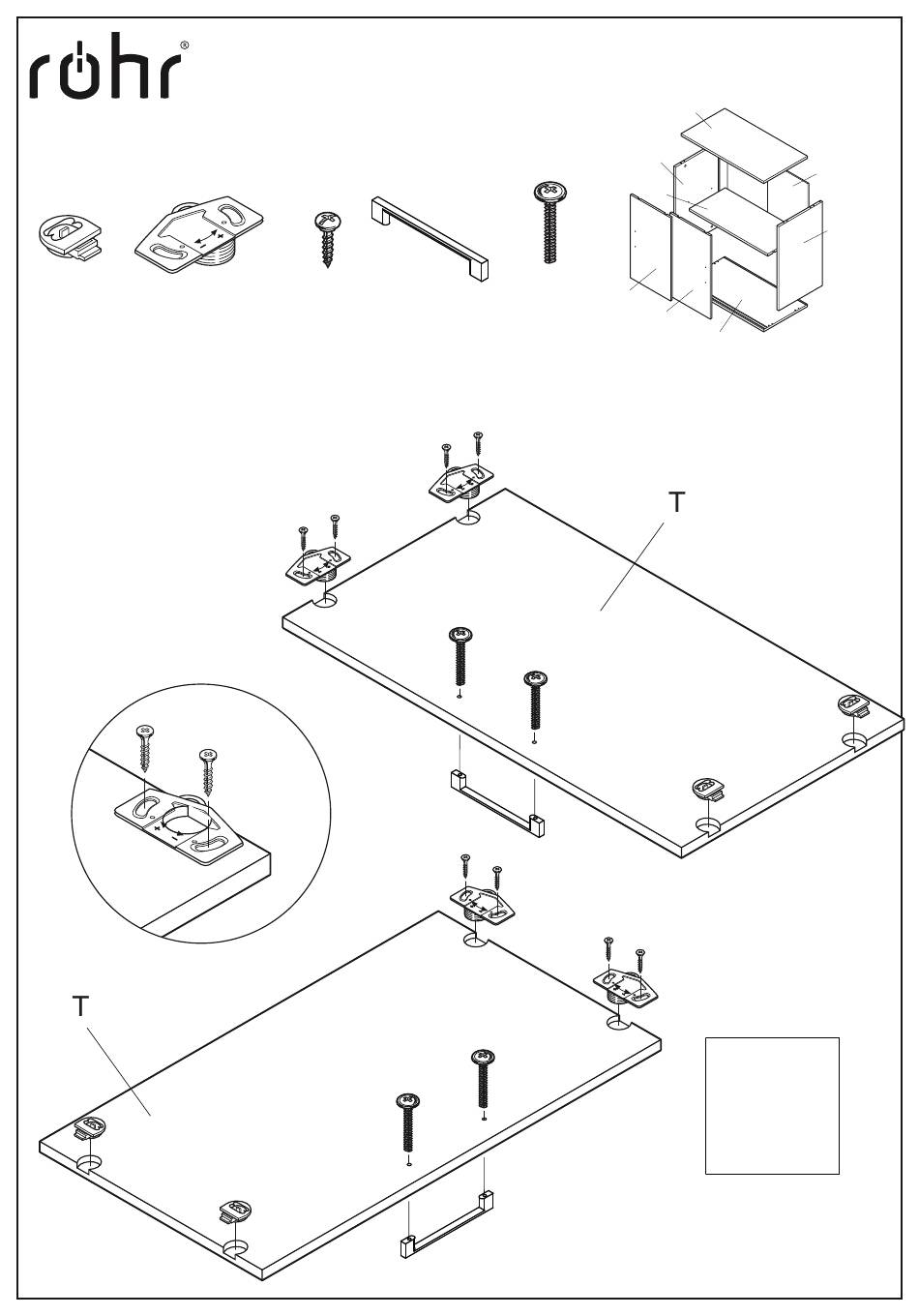 röhr®

T

T