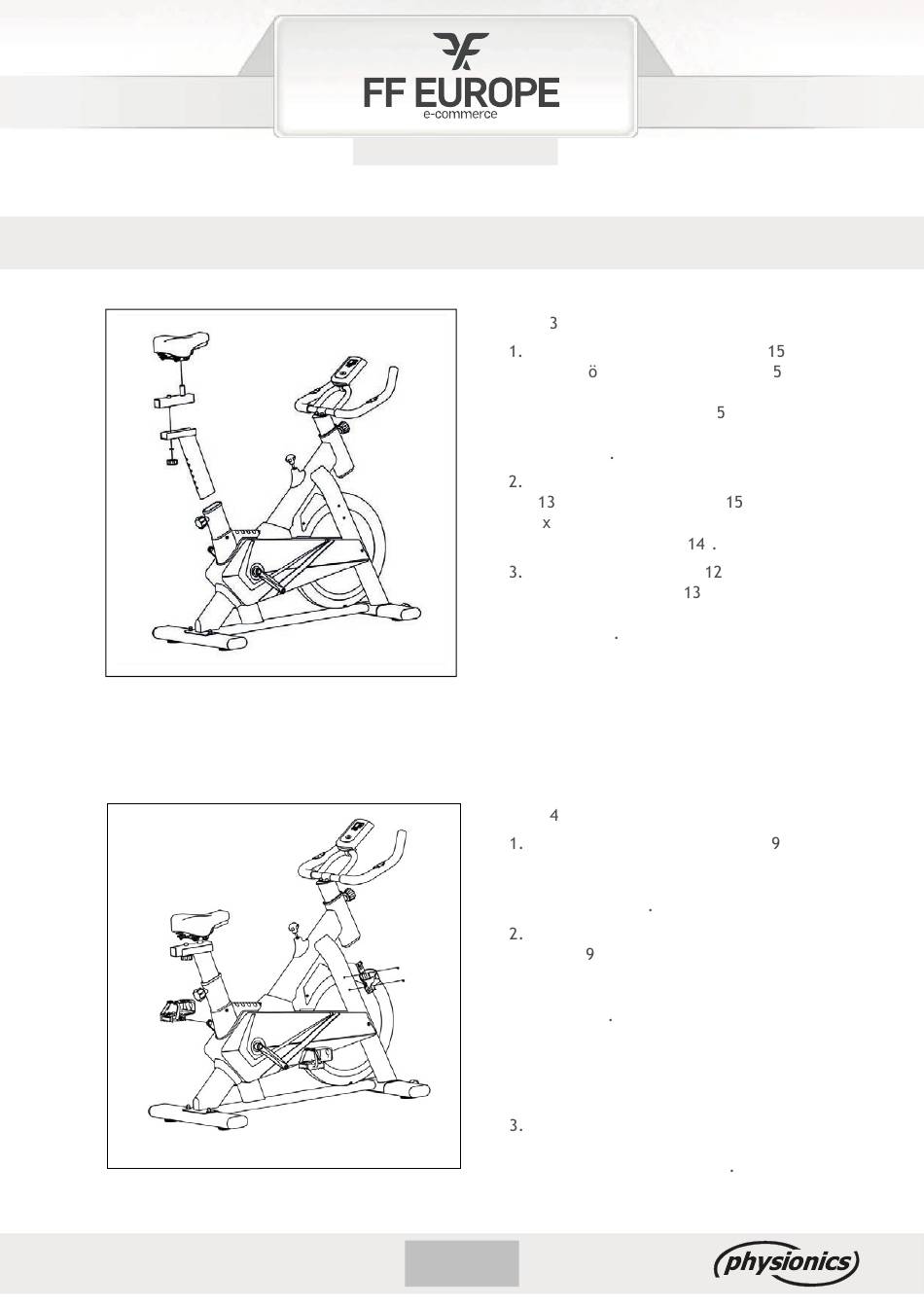 FF EUROPE
e-commerce

3
1. 15
ö 5
5
.
2.
13 15
x
14 .
3. 12
13
.

4
1. 9
.
2.
9
.
3.
.

physionics