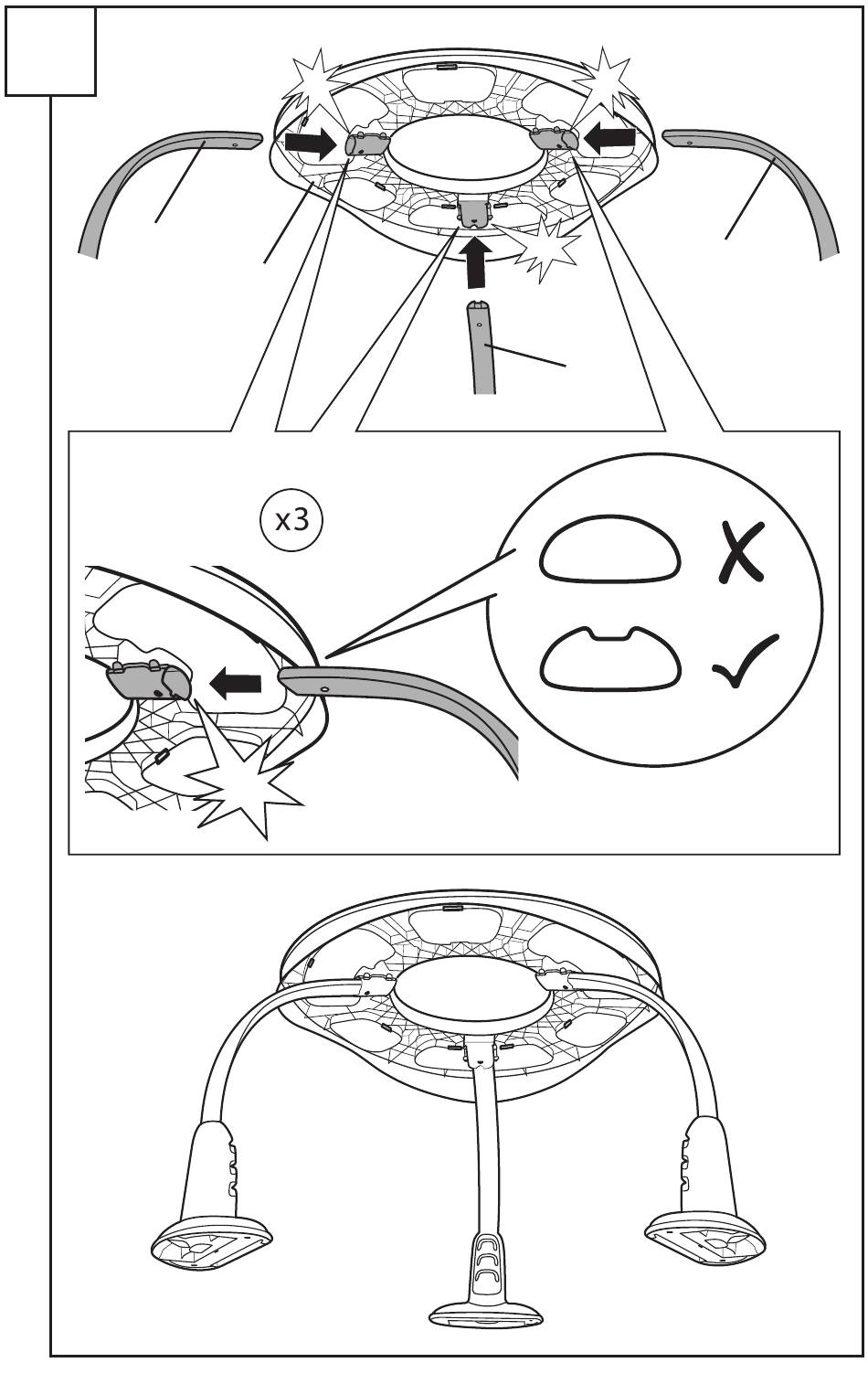 x3