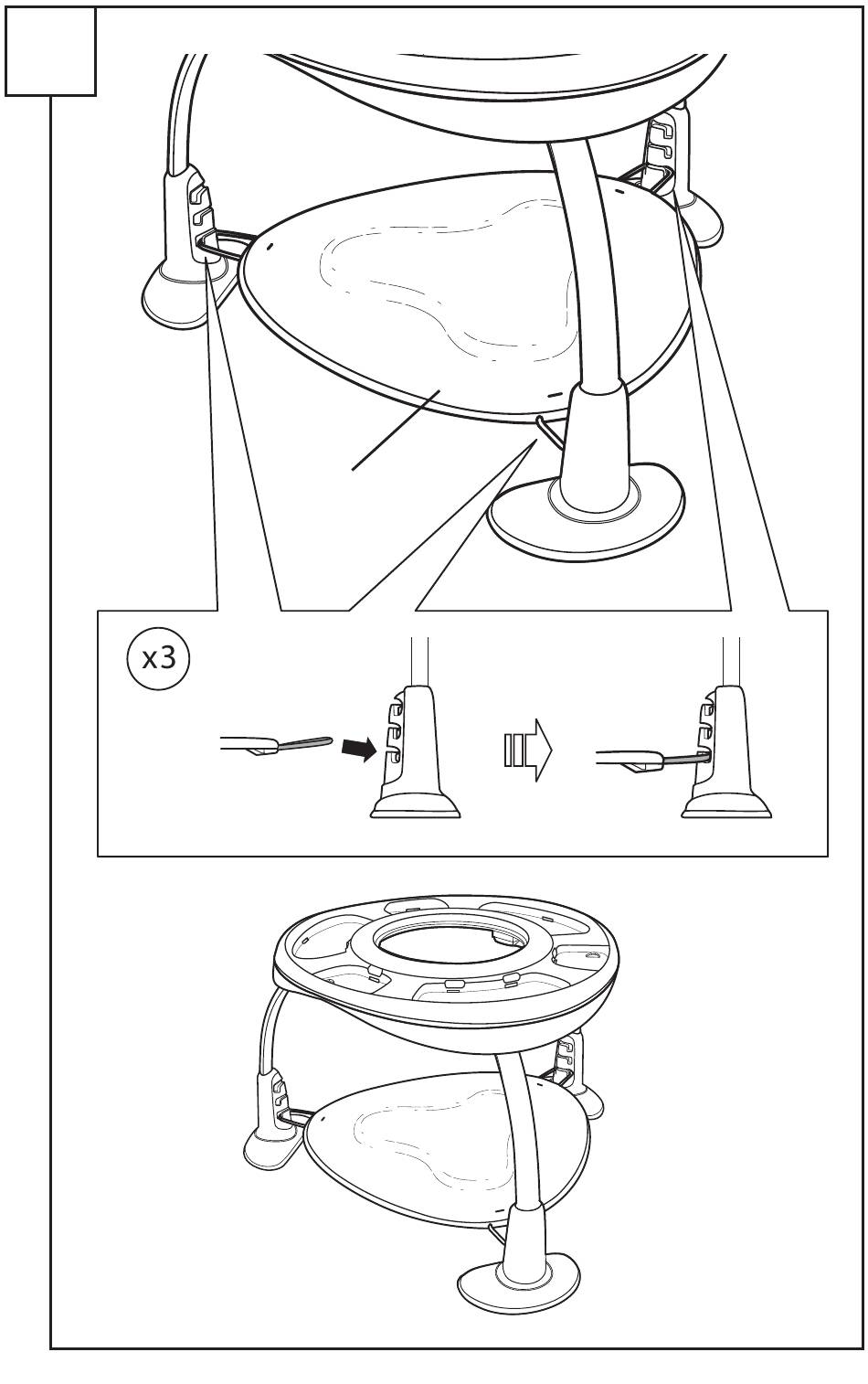 x3