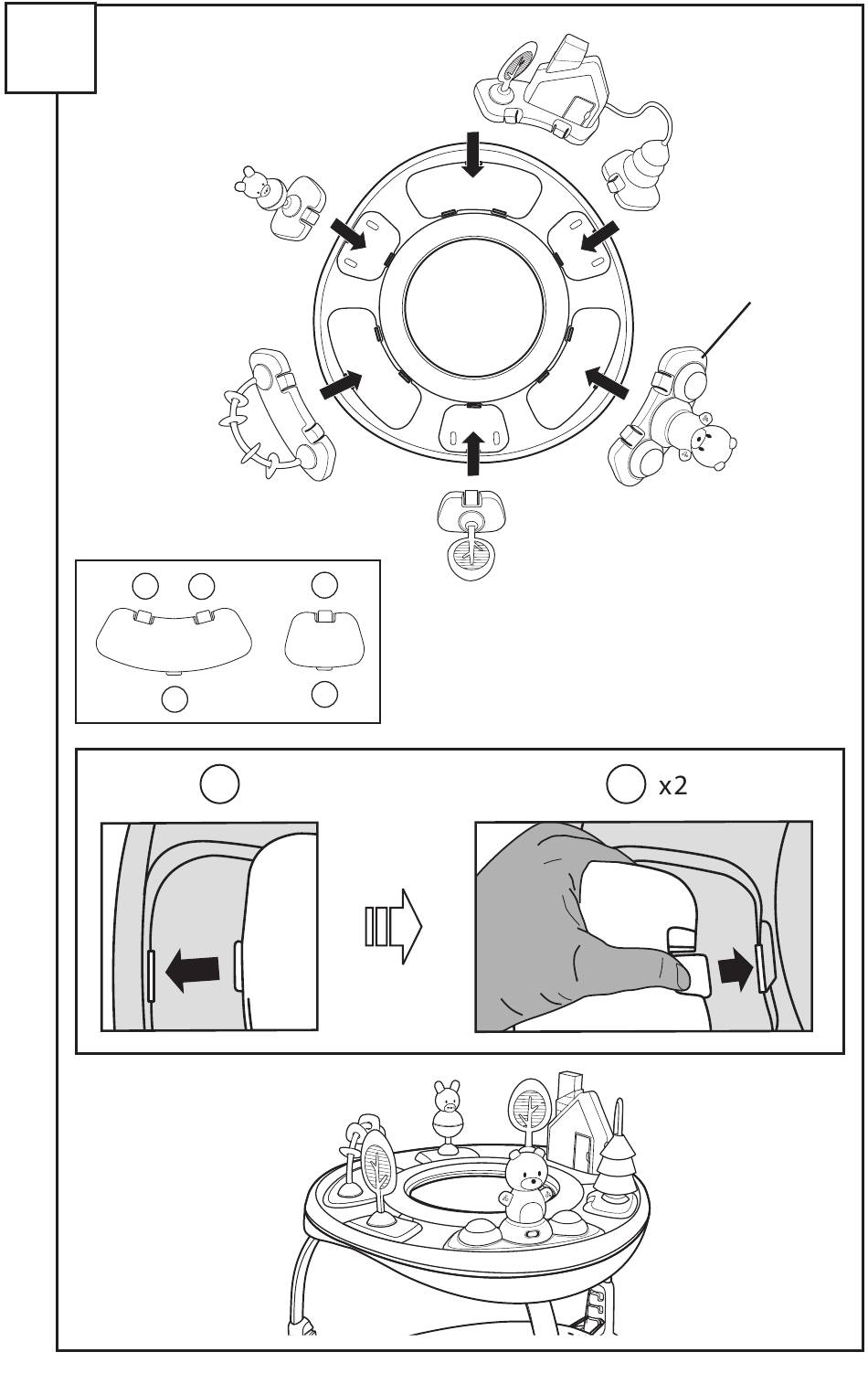 x2