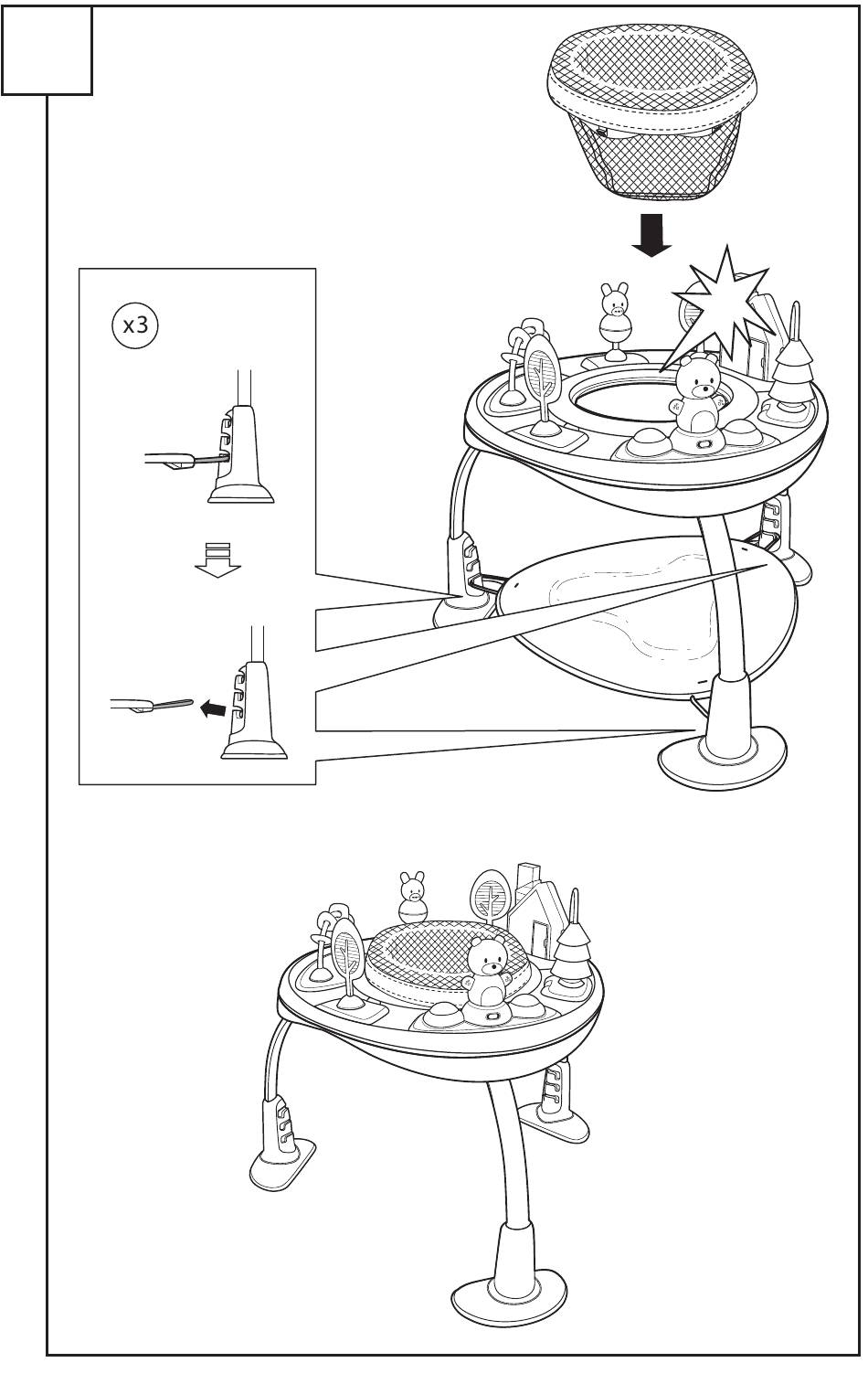 x3