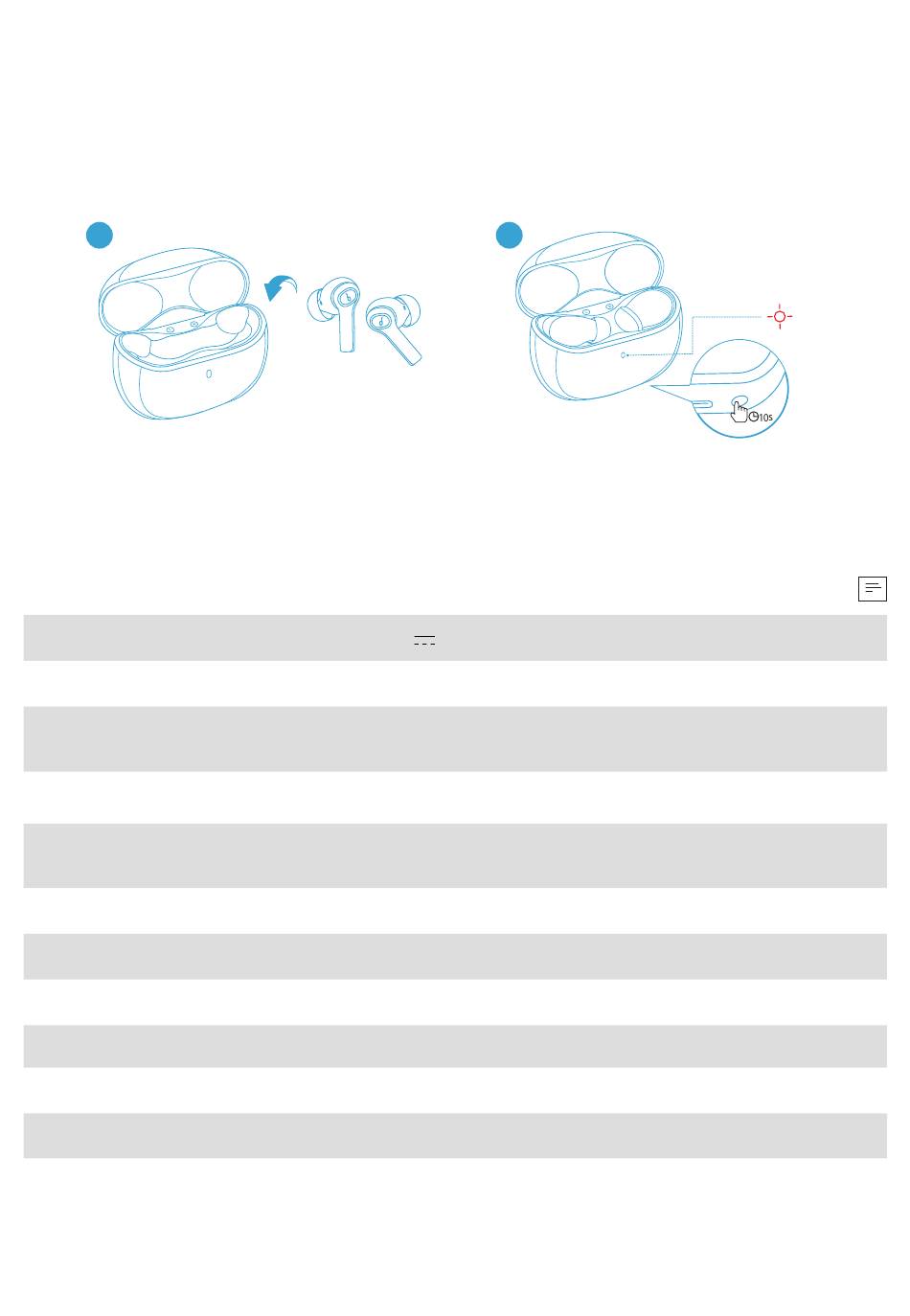 10s