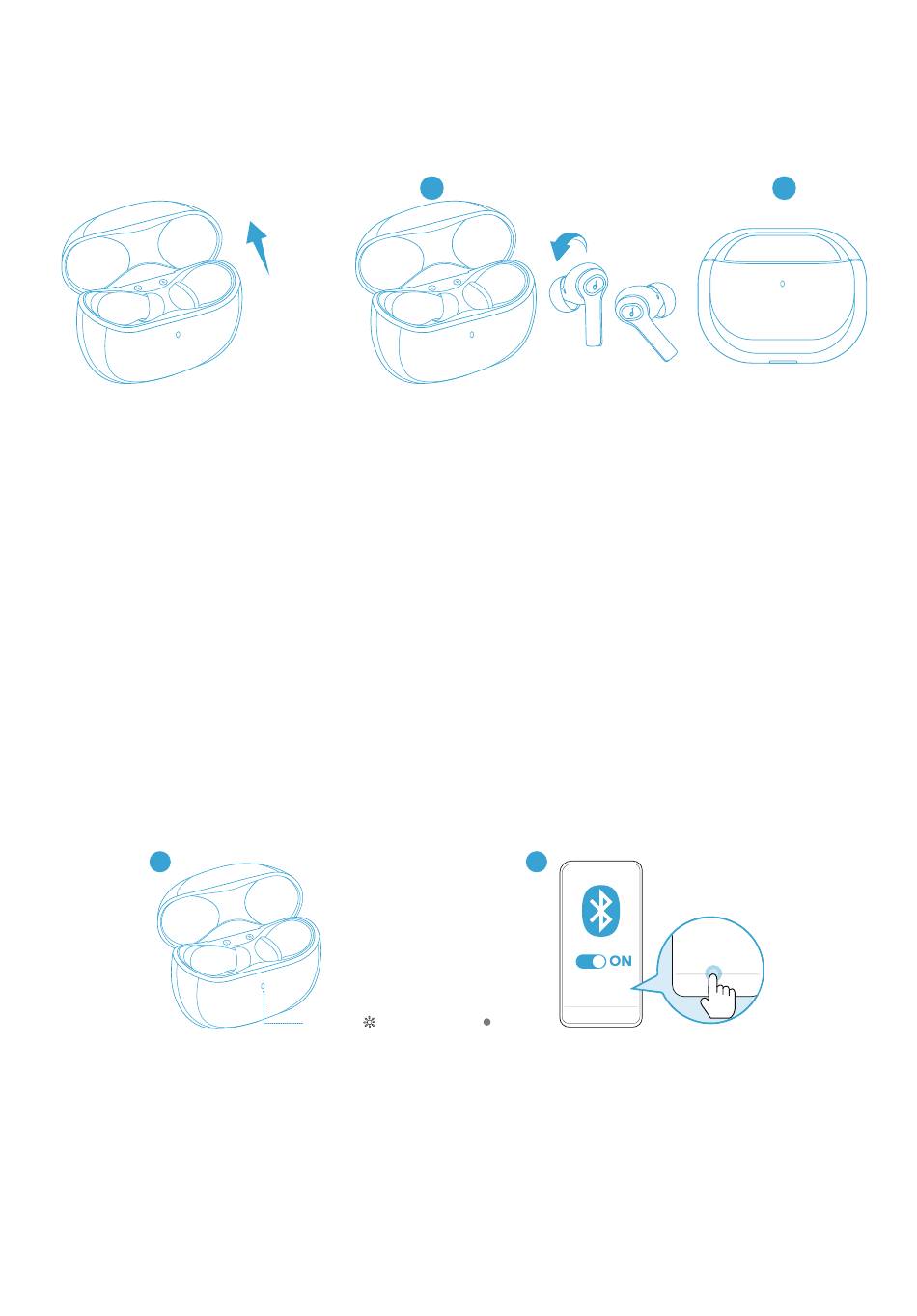 ON