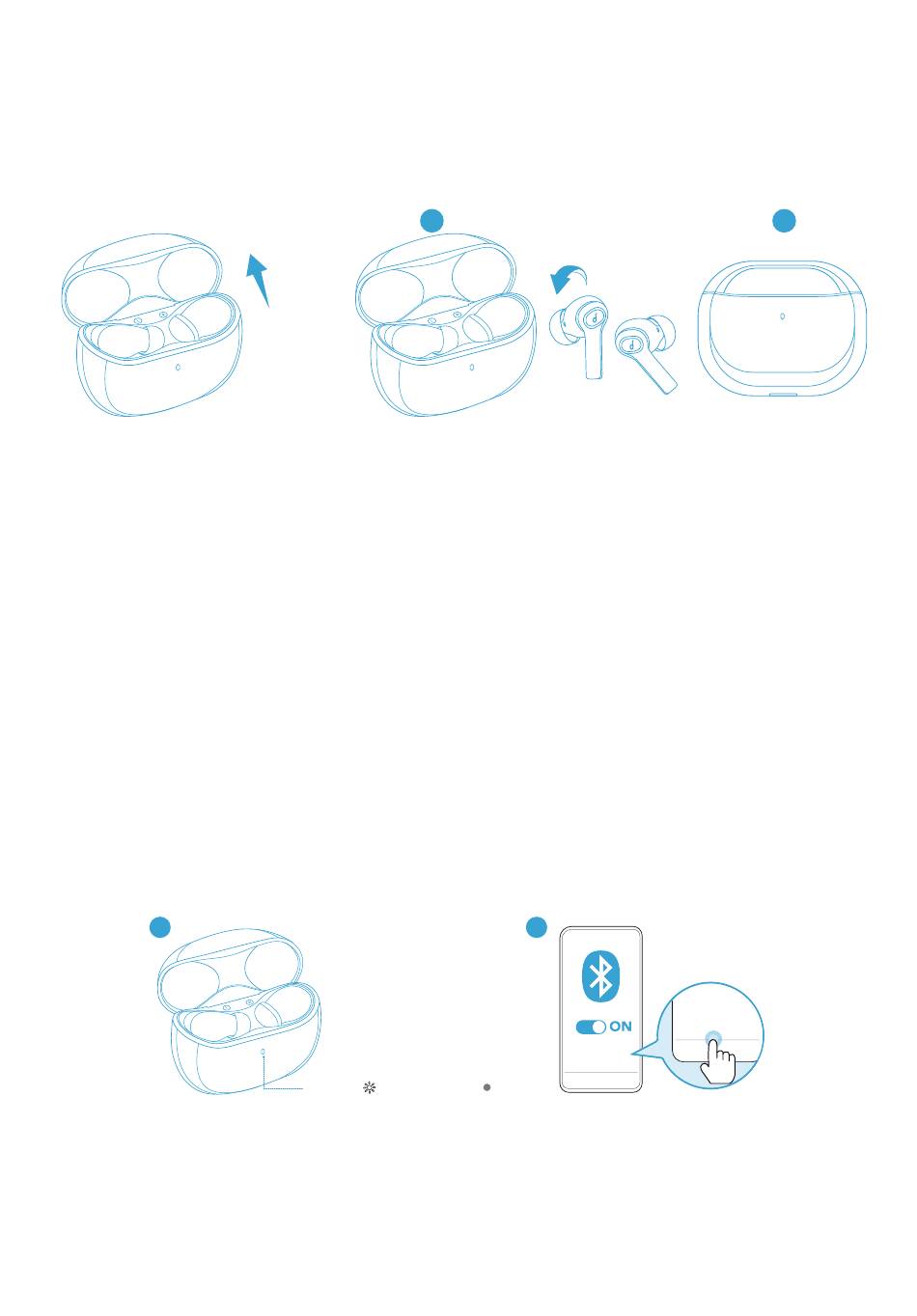 ON