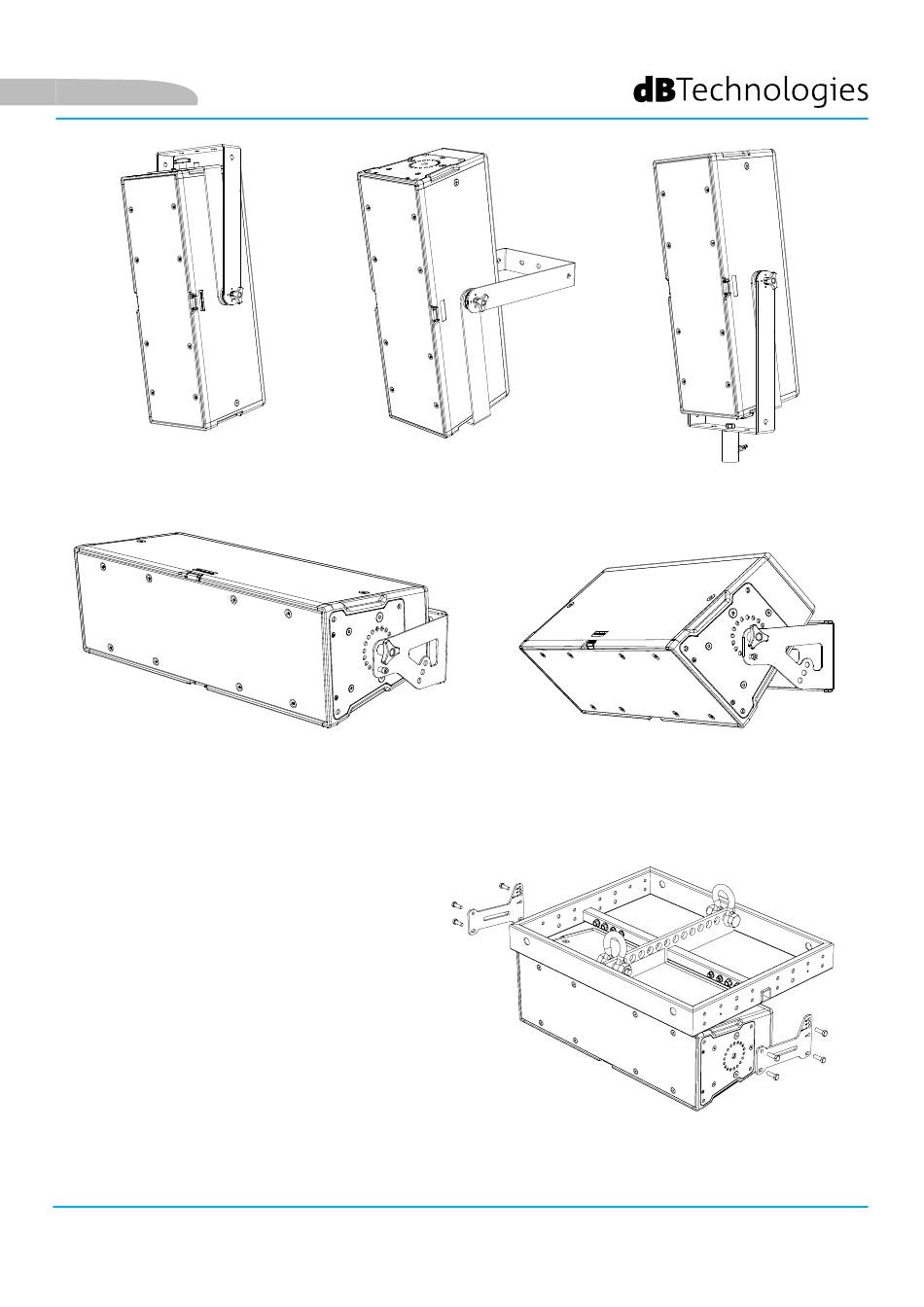 dBTechnologies