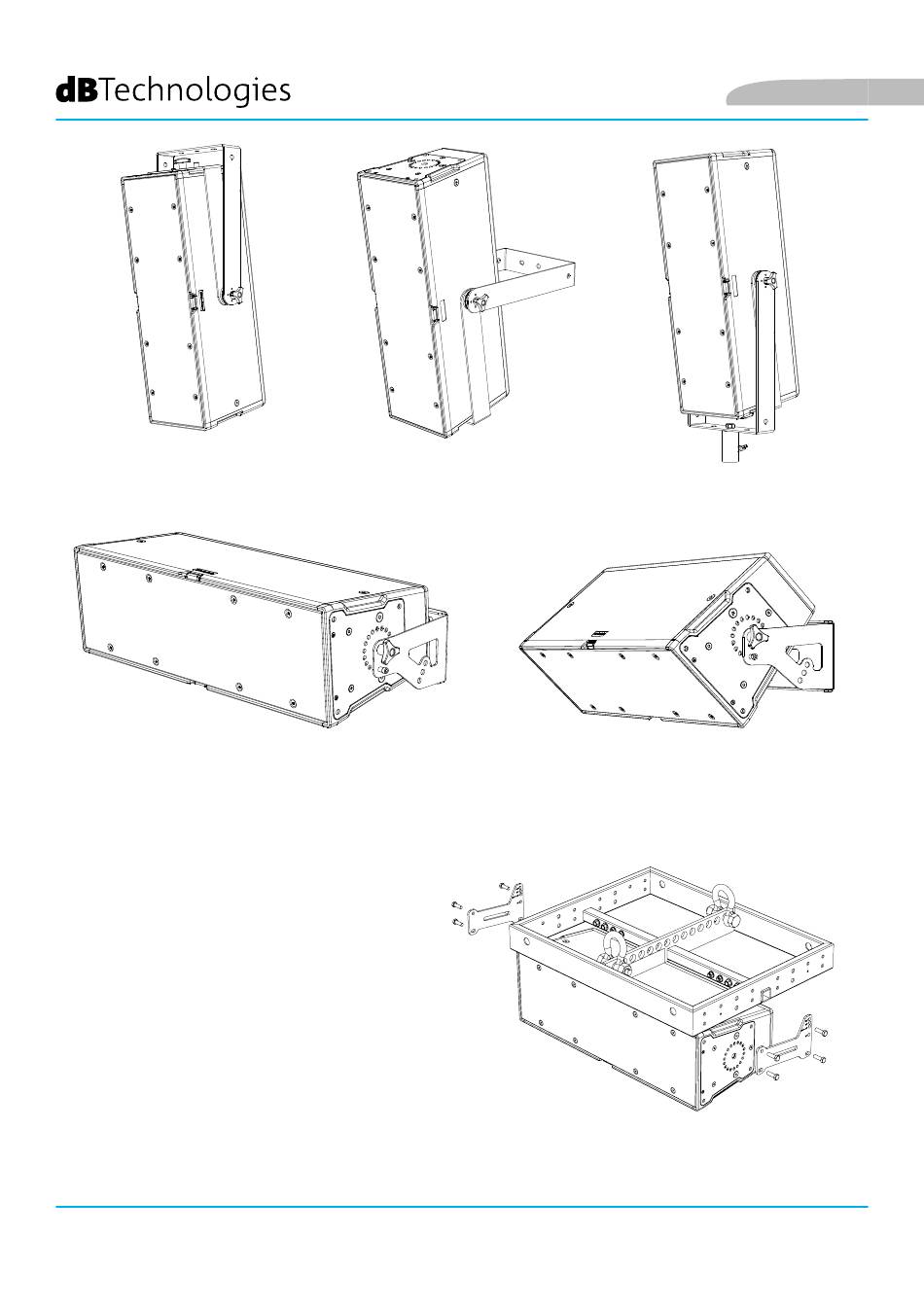 dBTechnologies