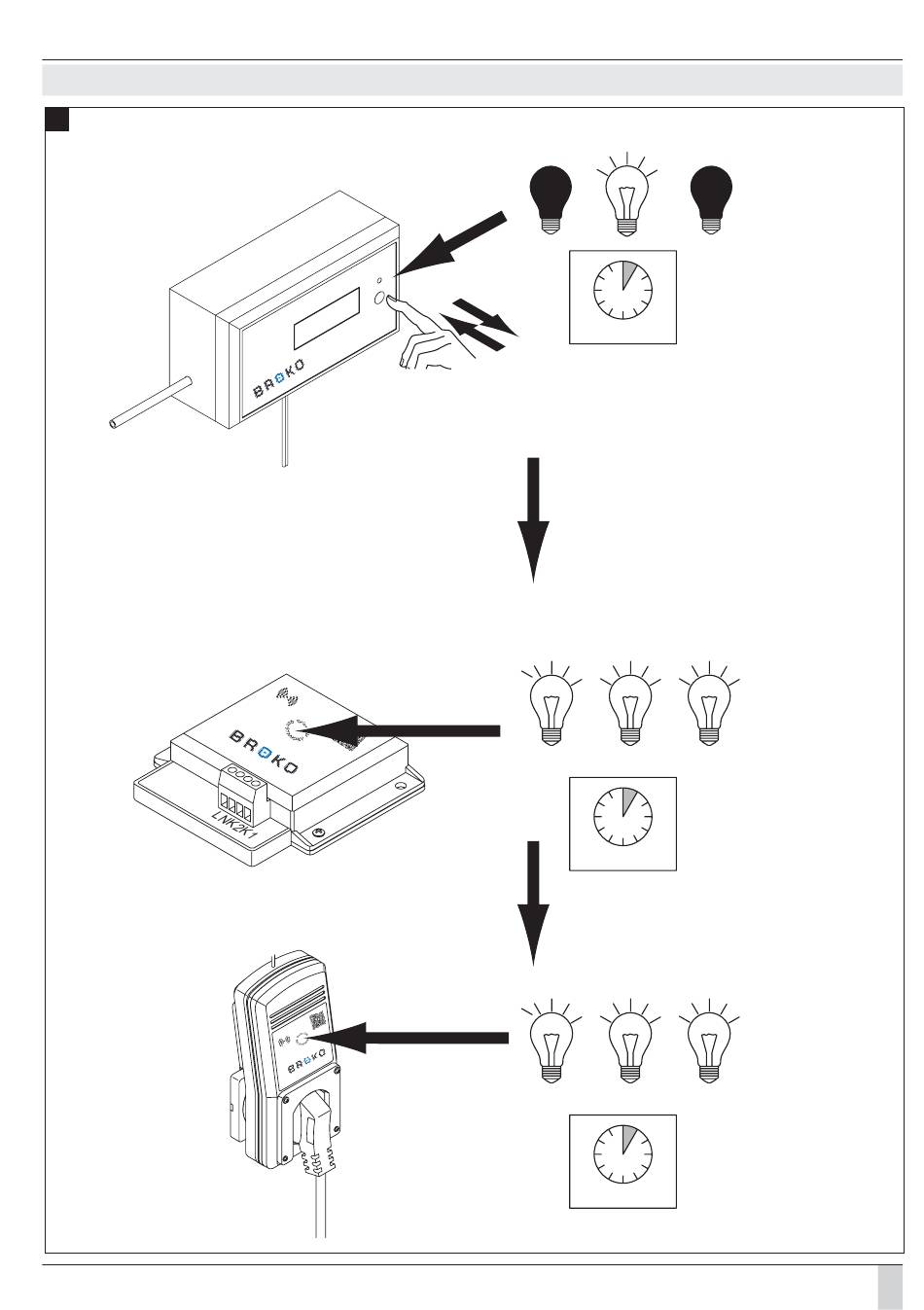 BROKO

BROKO

LNK2K1

BROKO