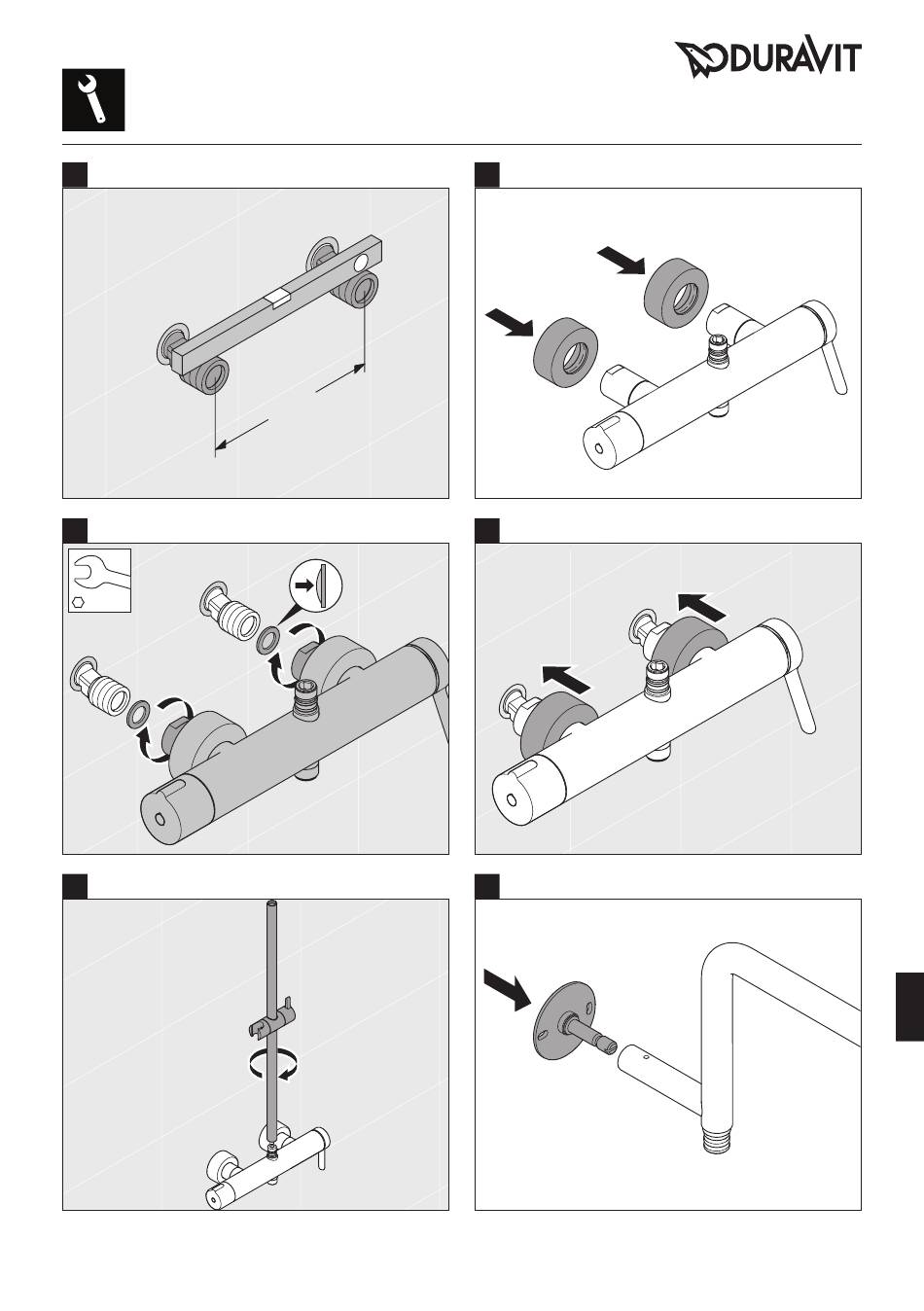 DURAVIT