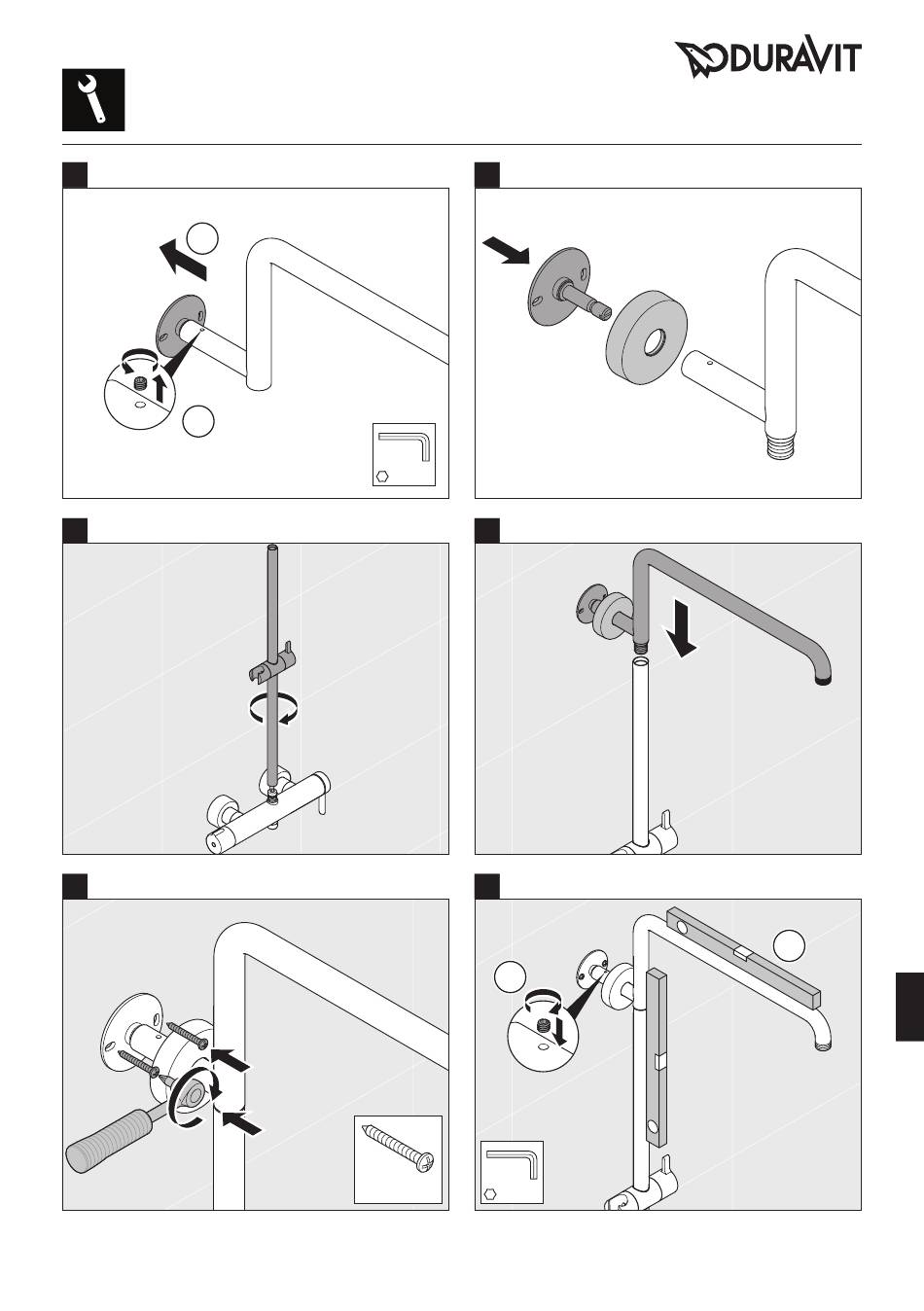 DURAVIT