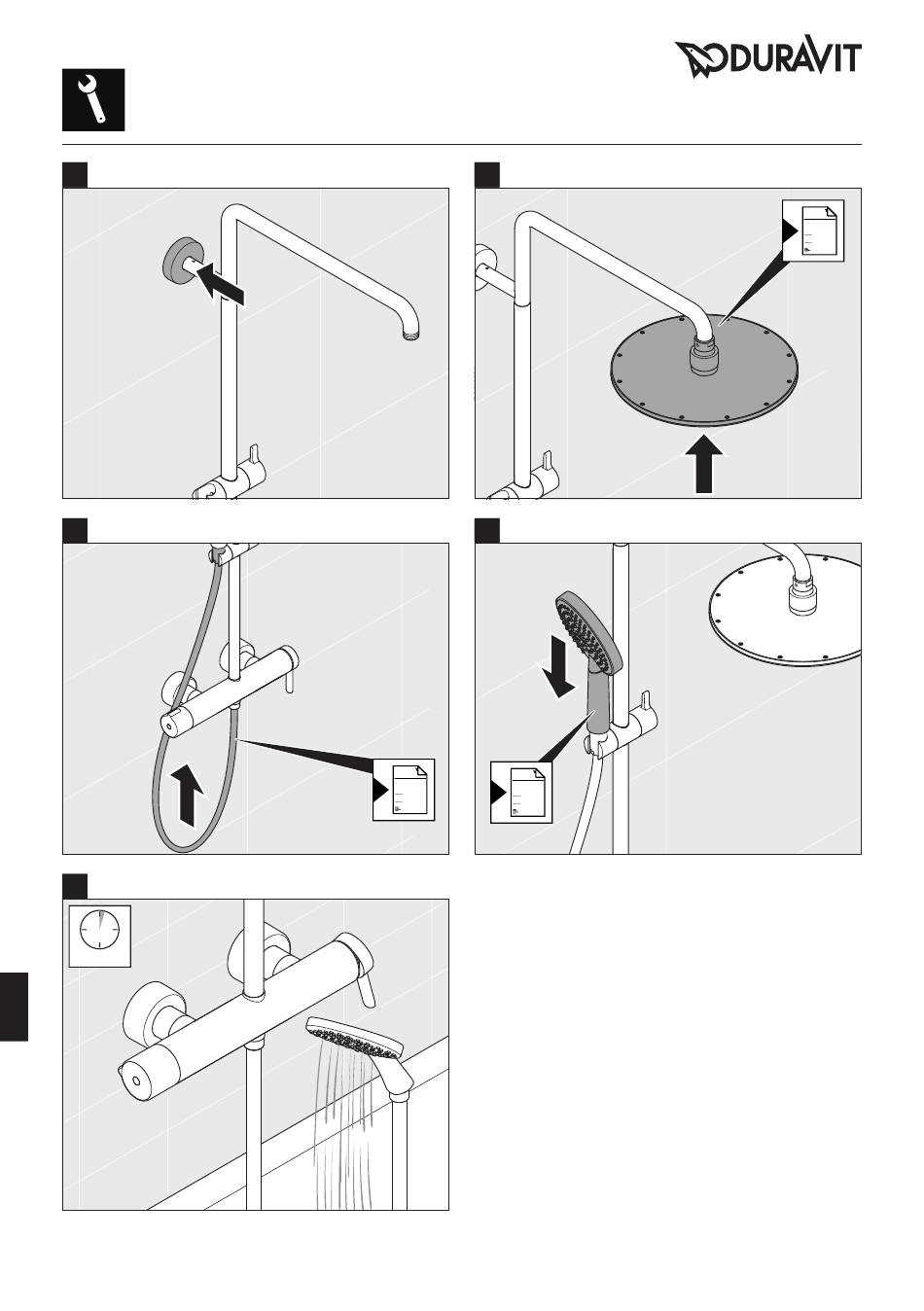 DURAVIT