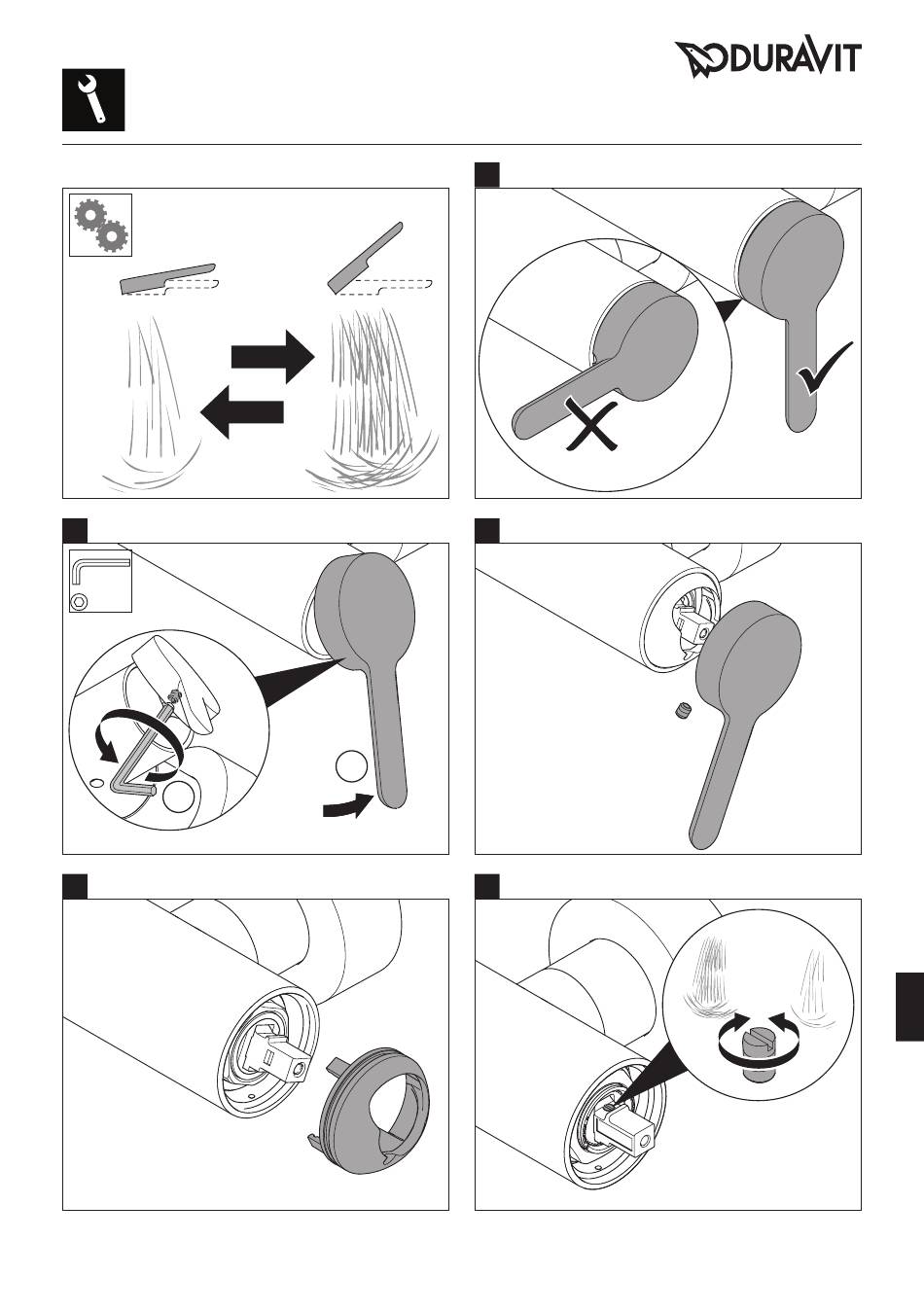 DURAVIT