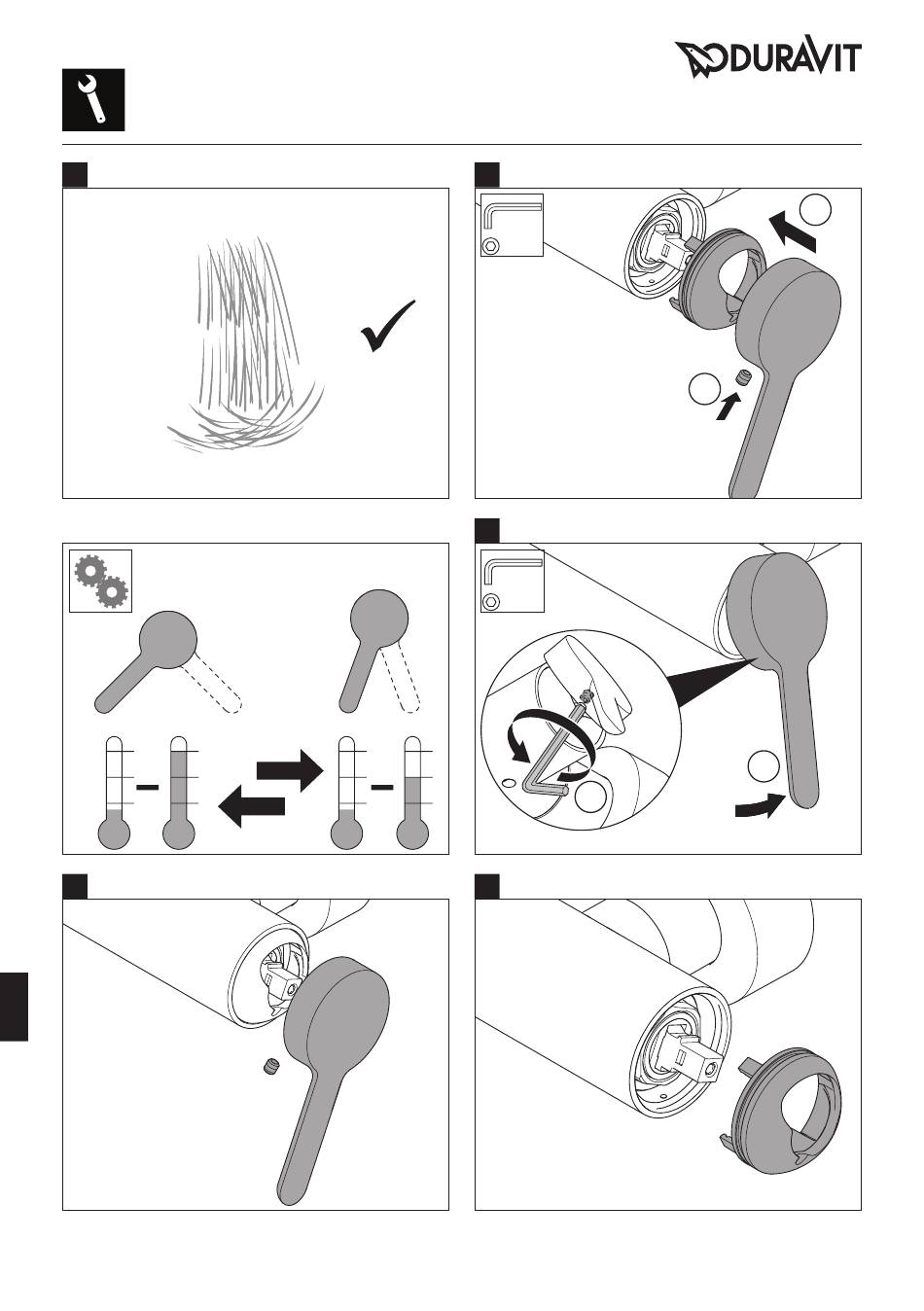 DURAVIT