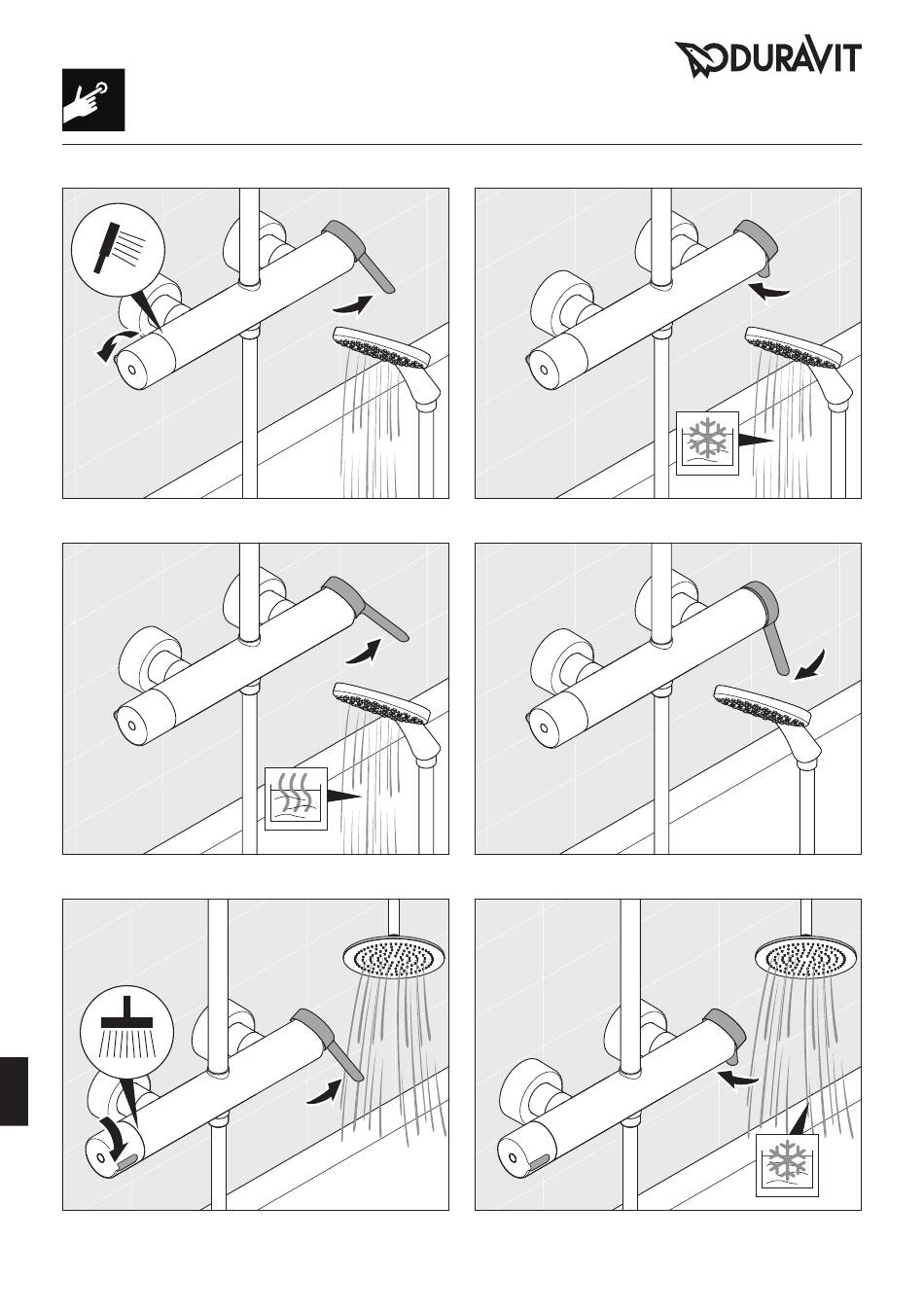 DURAVIT