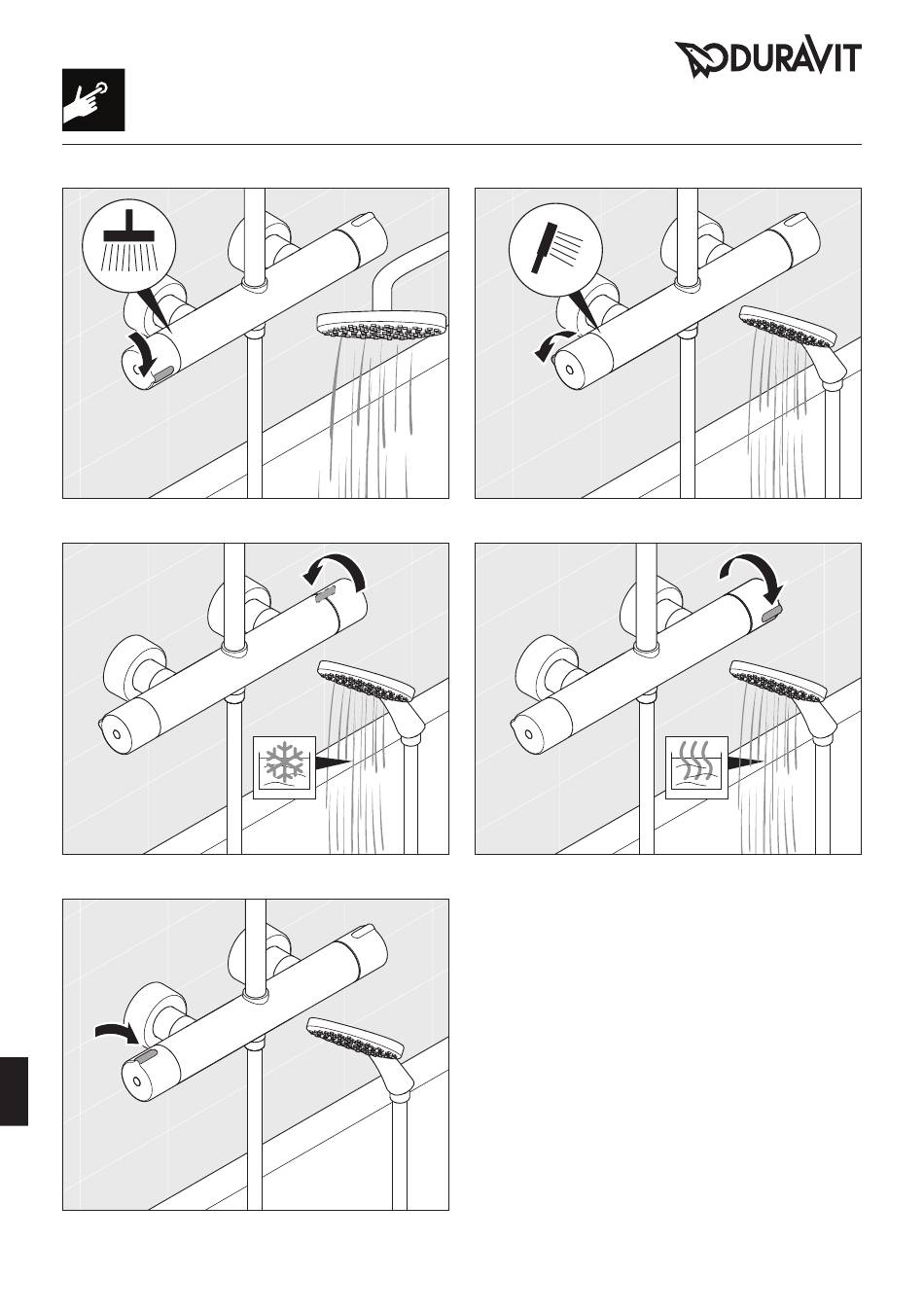 DURAVIT