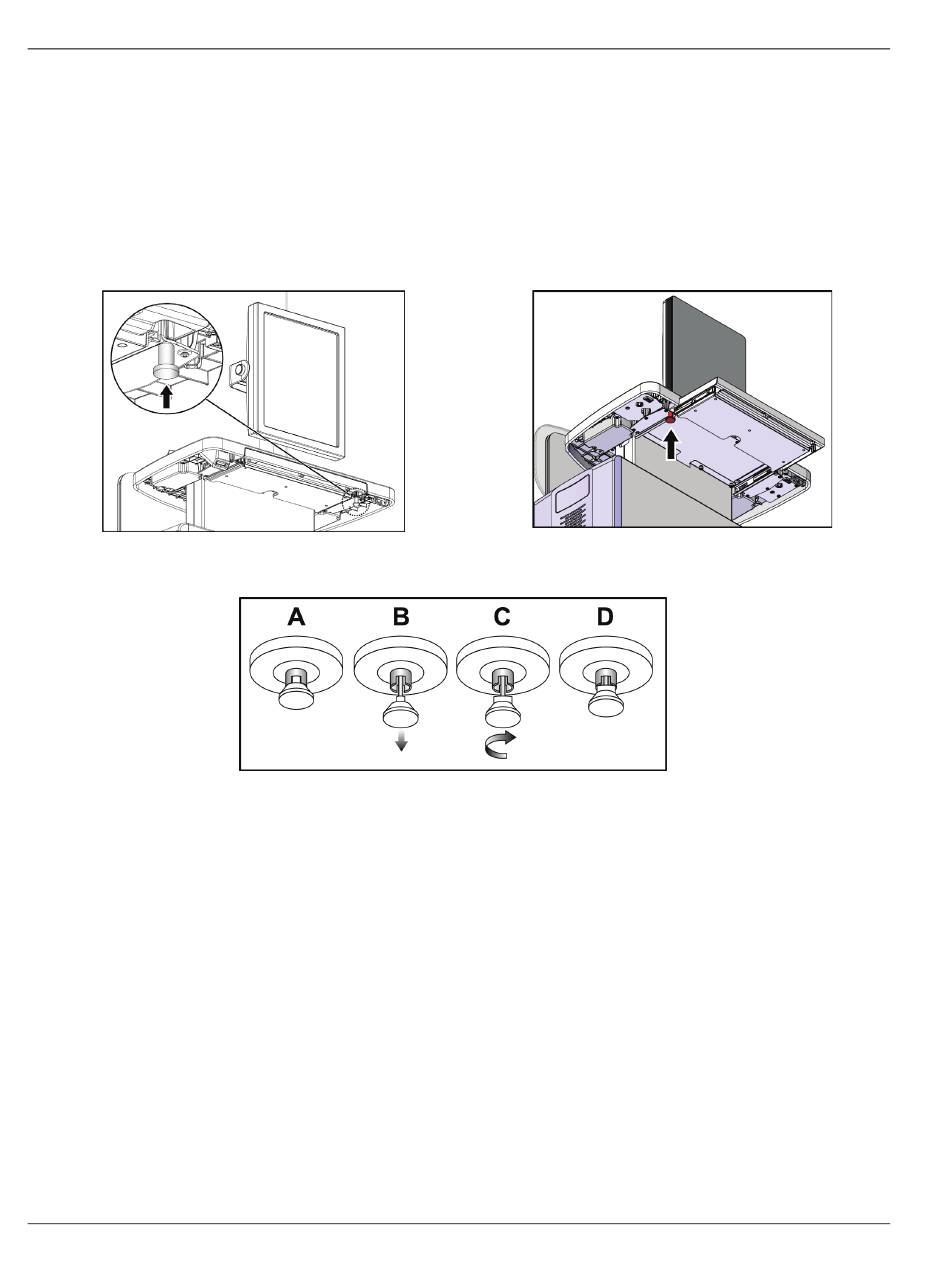 A B C D