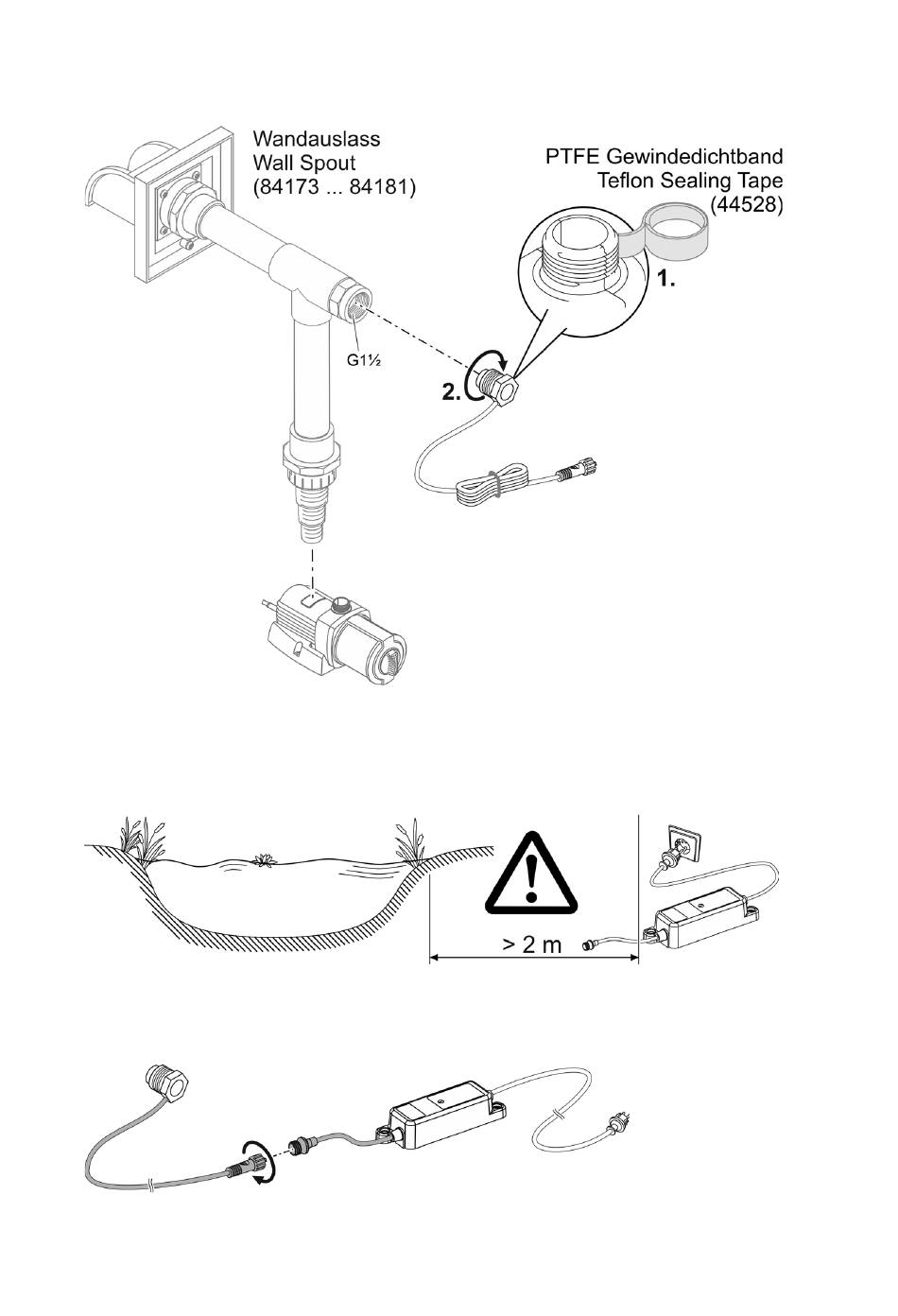 Wandauslass
Wall Spout
(84173 ... 84181)

PTFE Gewindedichtband
Teflon Sealing Tape
(44528)

1.

G1½

2.

> 2 m