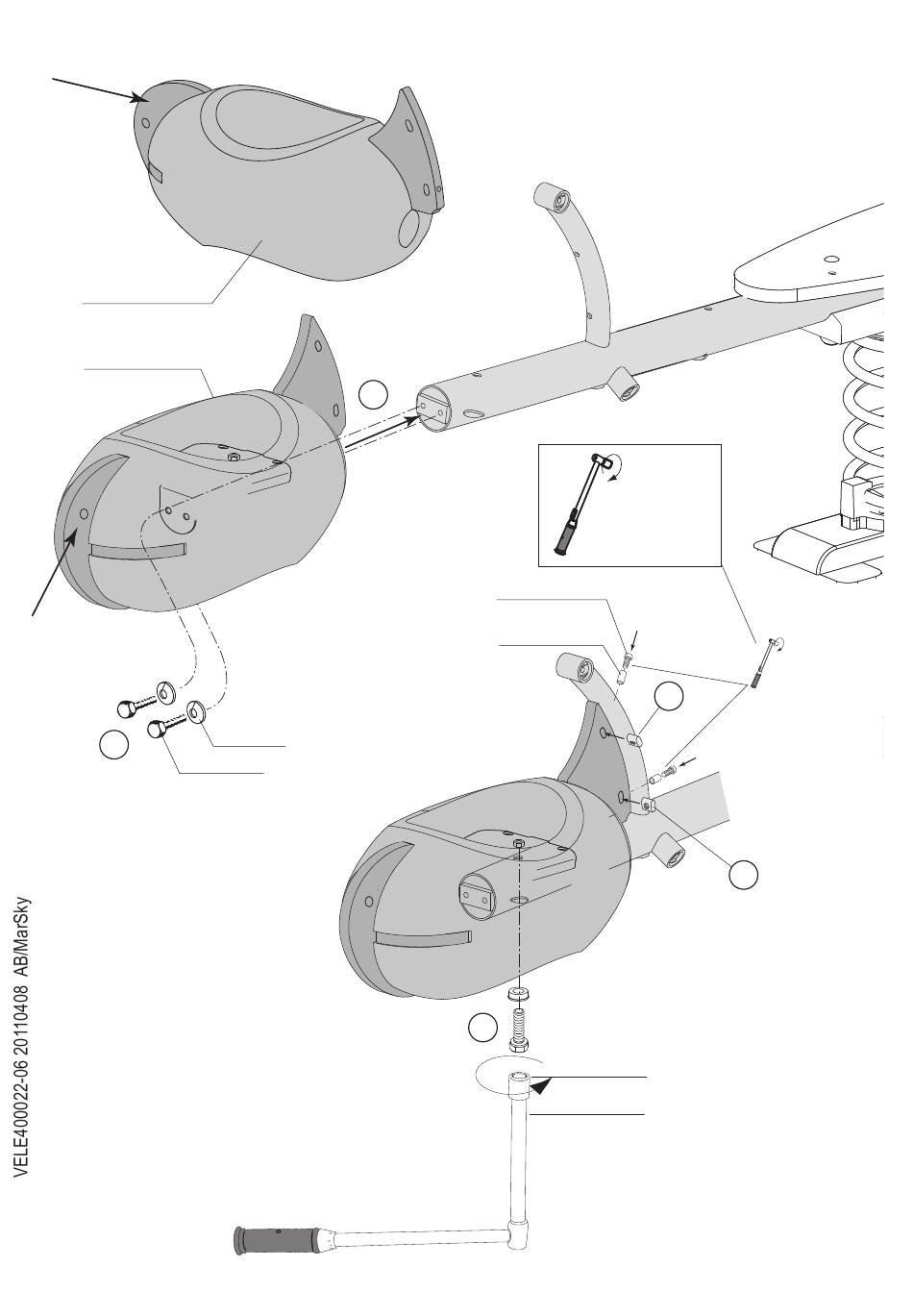 VELE400022-06 20110408 AB/MarSky