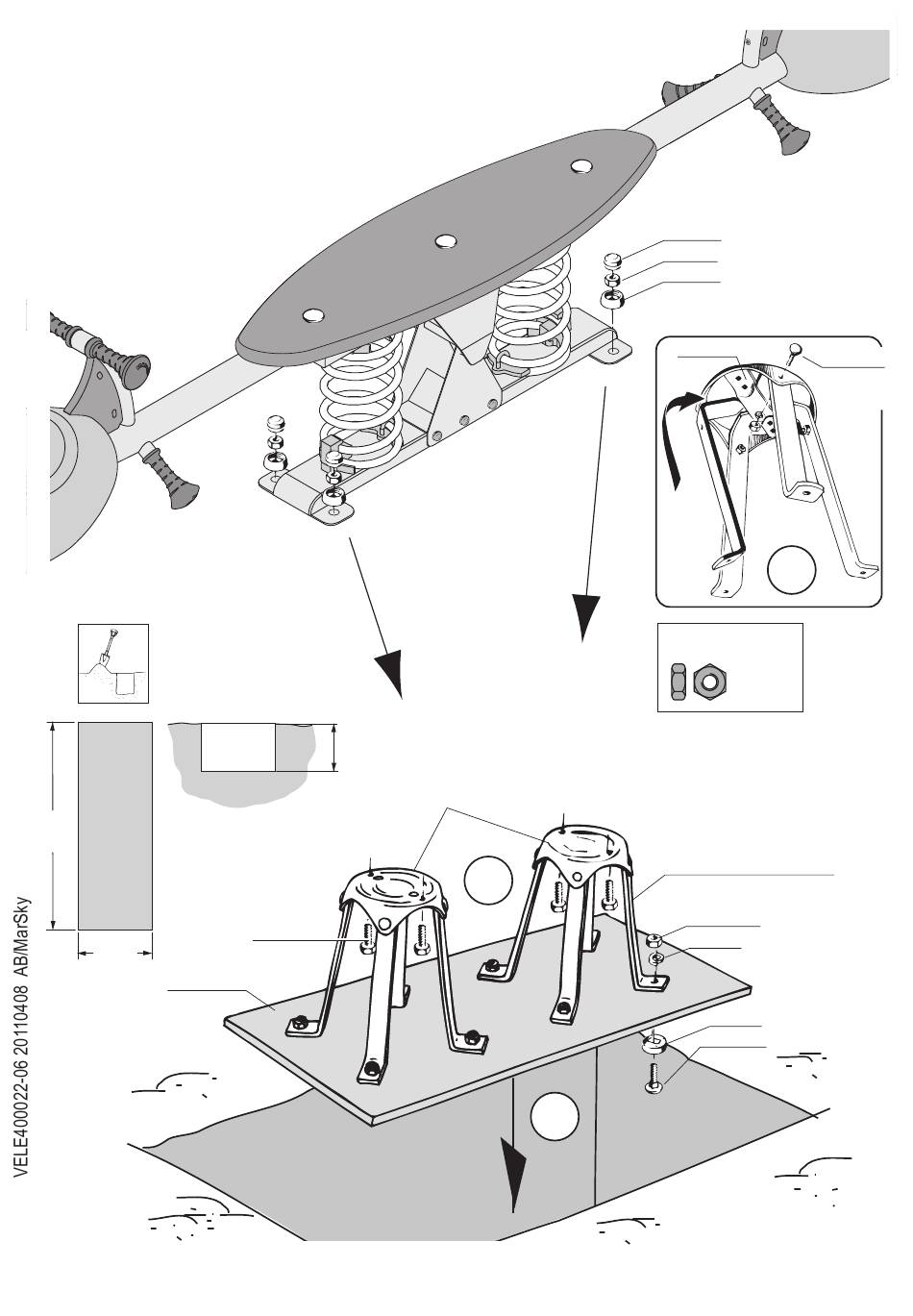 VELE400022-06 20110408 AB/MarSky