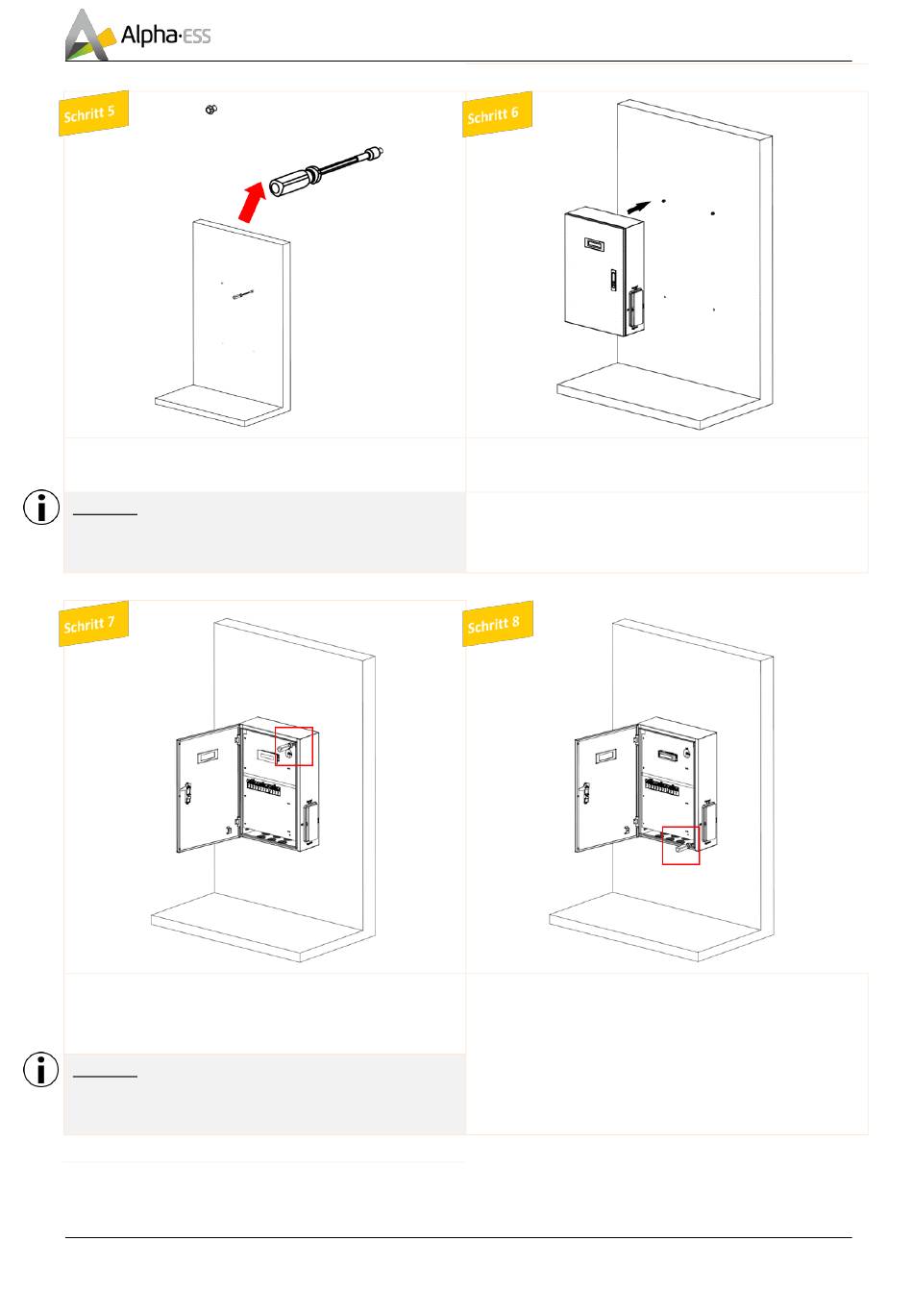 Alpha·ESS

Schritt 5

Schritt 6

Schritt 7

Schritt 8