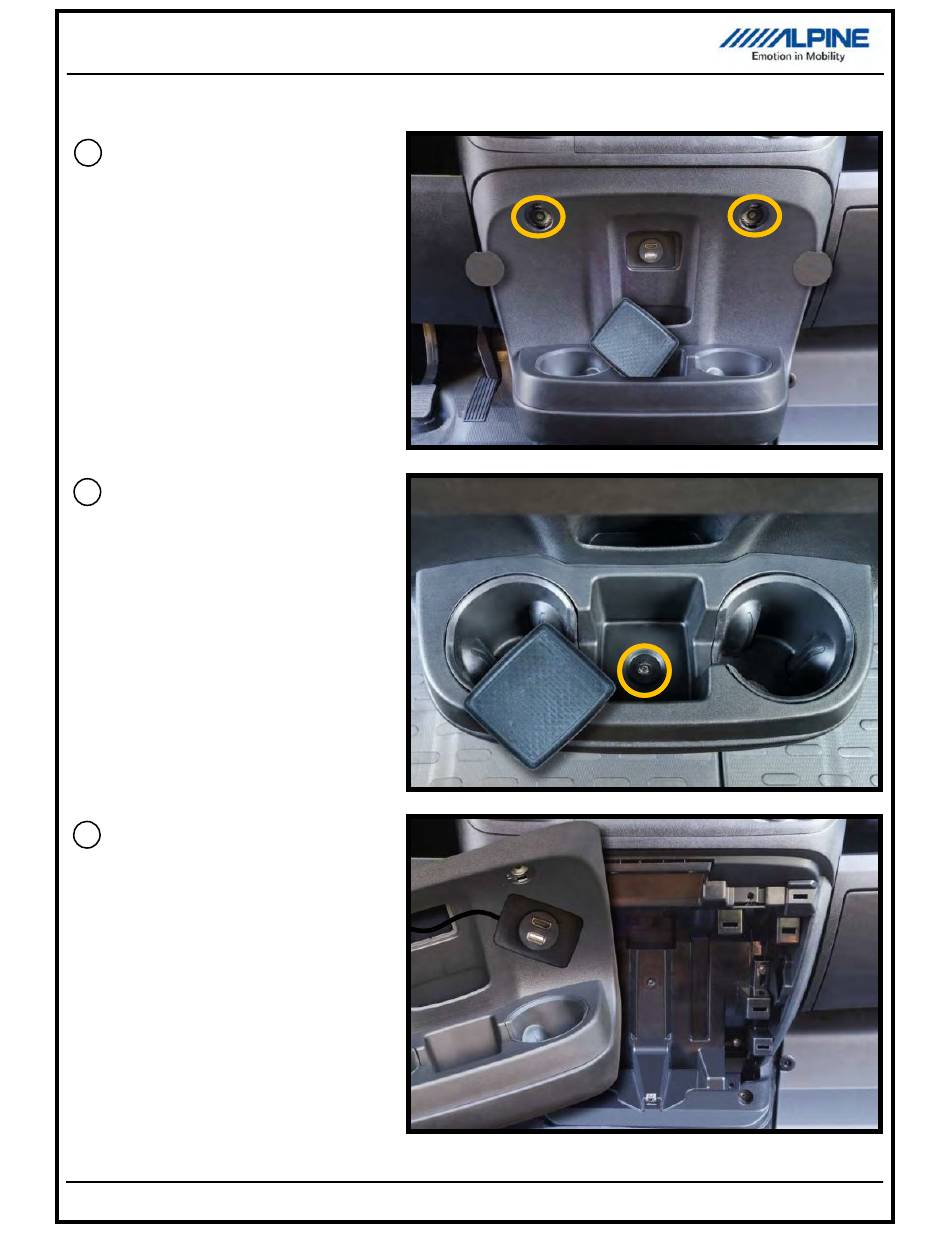 ALPINE
Emotion in Mobility